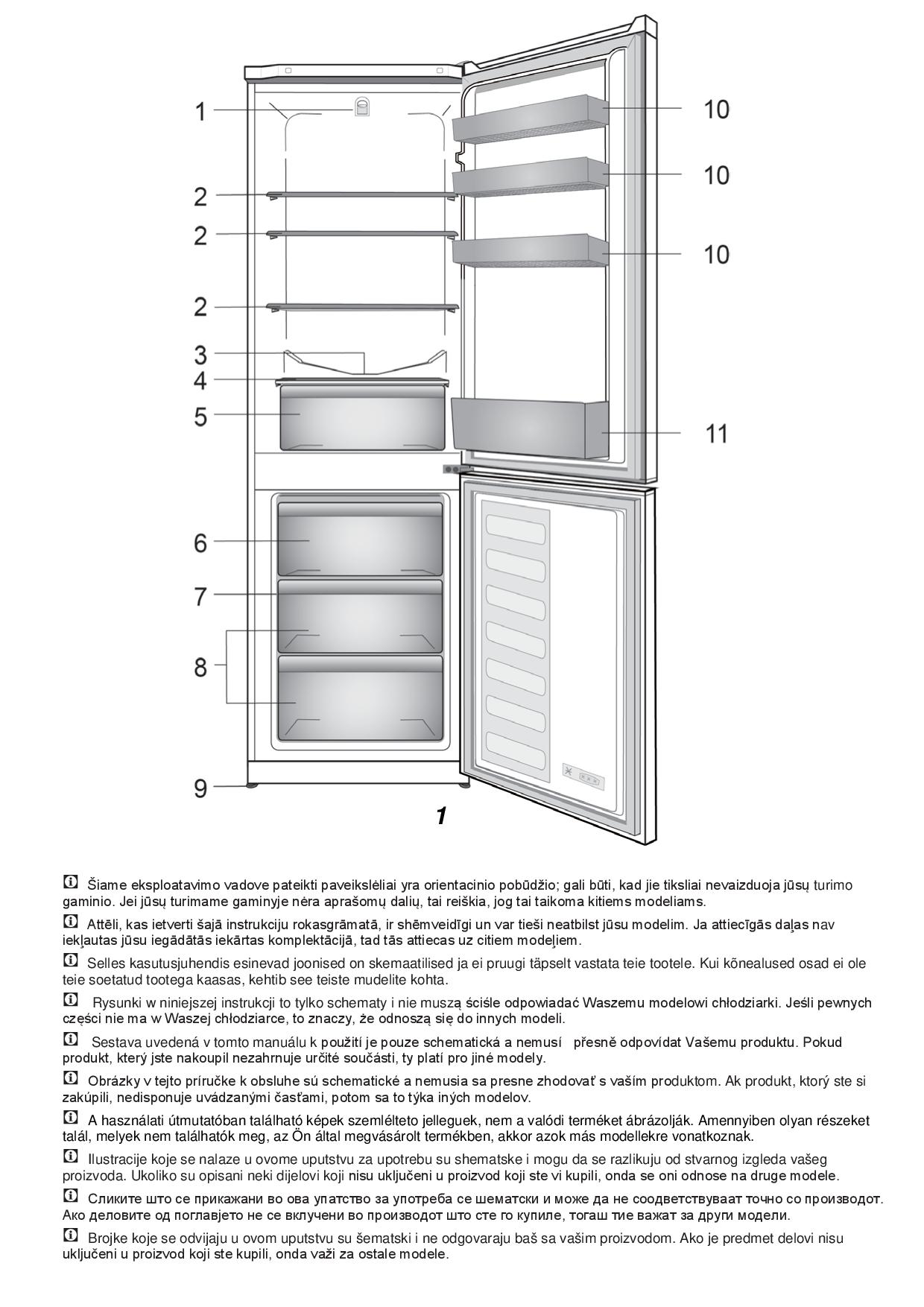 1
2
2
2
3
4
5
6
7
8
9
10
10
10
11

1

Šiame eksploatavimo vadove pateikti paveikslėliai yra orientacinio pobūdžio; gali būti, kad jie tiksliai nevaizduoja jūsų turimo gaminio. Jei jūsų turimame gaminyje nėra aprašomų dalių, tai reiškia, jog tai taikoma kitiems modeliams.

Attēli, kas ietverti šajā instrukciju rokasgrāmatā, ir shēmveidīgi un var tieši neatbilst jūsu modelim. Ja attiecīgās daļas nav iekļautas jūsu iegādātās iekārtas komplektācijā, tad tās attiecas uz citiem modeļiem.

Selles kasutusjuhendis esinevad joonised on skemaatilised ja ei pruugi täpselt vastata teie tootele. Kui kõnealused osad ei ole teie soetatud tootega kaasas, kehtib see teiste mudelite kohta.

Rysunki w niniejszej instrukcji to tylko schematy i nie muszą ściśle odpowiadać Waszemu modelowi chłodziarki. Jeśli pewnych części nie ma w Waszej chłodziarce, to znaczy, że odnoszą się do innych modeli.

Sestava uvedená v tomto manuálu k použití je pouze schematická a nemusí přesně odpovídat Vašemu produktu. Pokud produkt, který jste nakoupil nezahrnuje určité součásti, ty platí pro jiné modely.

Obrázky v tejto príručke k obsluhe sú schematické a nemusia sa presne zhodovať s vaším produktom. Ak produkt, ktorý ste si zakúpili, nedisponuje uvádzanými časťami, potom sa to týka iných modelov.

A használati útmutatóban található képek szemlélteto jelleguek, nem a valódi terméket ábrázolják. Amennyiben olyan részeket talál, melyek nem találhatók meg, az Ön által megvásárolt termékben, akkor azok más modellekre vonatkoznak.

Ilustracije koje se nalaze u ovome uputstvu za upotrebu su shematske i mogu da se razlikuju od stvarnog izgleda vašeg proizvoda. Ukoliko su opisani neki dijelovi koji nisu uključeni u proizvod koji ste vi kupili, onda se oni odnose na druge modele.

Сликите што се прикажани во ова упатство за употреба се шематски и може да не соодветствуваат точно со производот. Ако деловите од поглавјето не се вклучени во производот што сте го купиле, тогаш тие важат за други модели.

Brojke koje se odvijaju u ovom uputstvu su šematski i ne odgovaraju baš sa vašim proizvodom. Ako je predmet delovi nisu uključeni u proizvod koji ste kupili, onda važi za ostale modele.