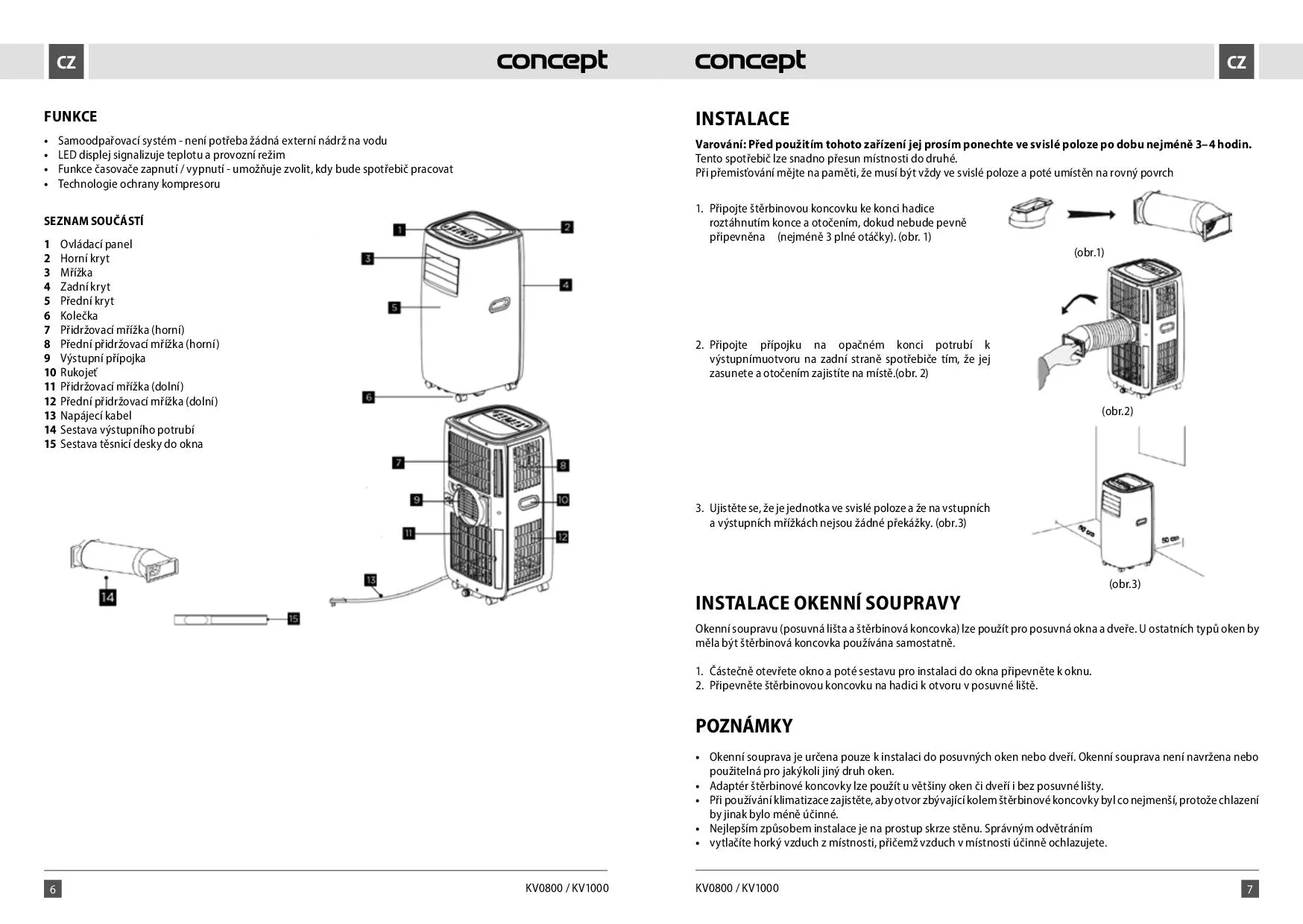 CZ

concept

FUNKCE

• Samoodpařovací systém - není potřeba žádná externí nádrž na vodu
• LED displej signalizuje teplotu a provozní režim
• Funkce časovače zapnutí / vypnutí - umožňuje zvolit, kdy bude spotřebič pracovat
• Technologie ochrany kompresoru

SEZNAM SOUČÁSTÍ

1 Ovládací panel
2 Horní kryt
3 Mřížka
4 Zadní kryt
5 Přední kryt
6 Kolečka
7 Přidržovací mřížka (horní)
8 Přední přidržovací mřížka (horní)
9 Výstupní přípojka
10 Rukojeť
11 Přidržovací mřížka (dolní)
12 Přední přidržovací mřížka (dolní)
13 Napájecí kabel
14 Sestava výstupního potrubí
15 Sestava těsnicí desky do okna

1 2 3 4 5 6 7 8 9 10 11 12 13 14 15

6 KV0800 / KV1000

concept

CZ

INSTALACE

Varování: Před použitím tohoto zařízení jej prosím ponechte ve svislé poloze po dobu nejméně 3– 4 hodin.
Tento spotřebič lze snadno přesun místnosti do druhé.
Při přemisťování mějte na paměti, že musí být vždy ve svislé poloze a poté umístěn na rovný povrch

1. Připojte štěrbinovou koncovku ke konci hadice roztáhnutím konce a otočením, dokud nebude pevně připevněna (nejméně 3 plné otáčky). (obr. 1)

(obr.1)

2. Připojte přípojku na opačném konci potrubí k výstupnímuotvoru na zadní straně spotřebiče tím, že jej zasunete a otočením zajistíte na místě.(obr. 2)

(obr.2)

3. Ujistěte se, že je jednotka ve svislé poloze a že na vstupních a výstupních mřížkách nejsou žádné překážky. (obr.3)

50 cm
50 cm

(obr.3)

INSTALACE OKENNÍ SOUPRAVY

Okenní soupravu (posuvná lišta a štěrbinová koncovka) lze použít pro posuvná okna a dveře. U ostatních typů oken by měla být štěrbinová koncovka používána samostatně.

1. Částečně otevřete okno a poté sestavu pro instalaci do okna připevněte k oknu.
2. Připevněte štěrbinovou koncovku na hadici k otvoru v posuvné liště.

POZNÁMKY

• Okenní souprava je určena pouze k instalaci do posuvných oken nebo dveří. Okenní souprava není navržena nebo použitelná pro jakýkoli jiný druh oken.
• Adaptér štěrbinové koncovky lze použít u většiny oken či dveří i bez posuvné lišty.
• Při používání klimatizace zajistěte, aby otvor zbývající kolem štěrbinové koncovky byl co nejmenší, protože chlazení by jinak bylo méně účinné.
• Nejlepším způsobem instalace je na prostup skrze stěnu. Správným odvětráním
• vytlačíte horký vzduch z místnosti, přičemž vzduch v místnosti účinně ochlazujete.

KV0800 / KV1000 7