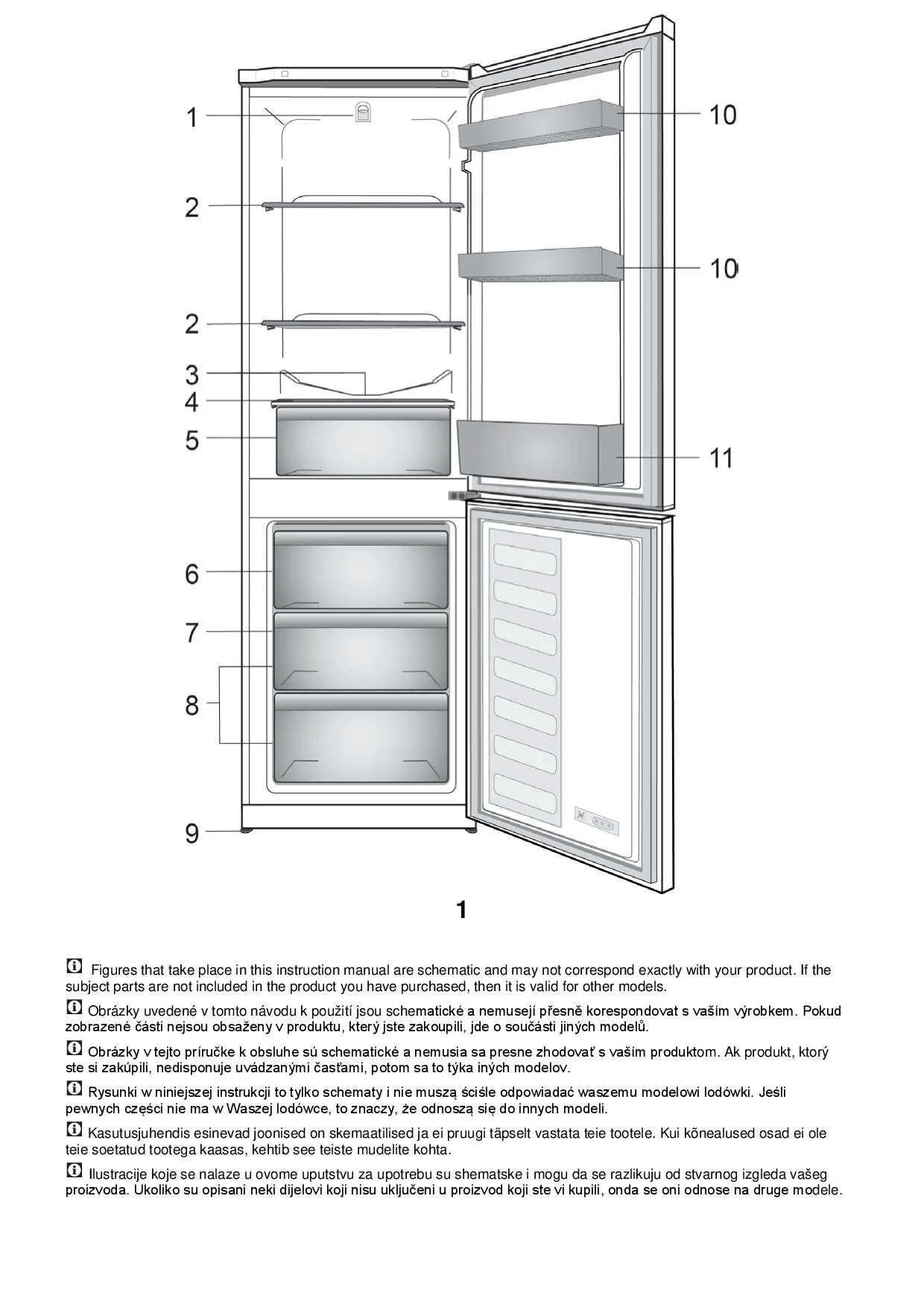 1
2
2
3
4
5
6
7
8
9
10
10
11

1

Figures that take place in this instruction manual are schematic and may not correspond exactly with your product. If the subject parts are not included in the product you have purchased, then it is valid for other models.

Obrázky uvedené v tomto návodu k použití jsou schematické a nemusejí přesně korespondovat s vaším výrobkem. Pokud zobrazené části nejsou obsaženy v produktu, který jste zakoupili, jde o součásti jiných modelů.

Obrázky v tejto príručke k obsluhe sú schematické a nemusia sa presne zhodovať s vaším produktom. Ak produkt, ktorý ste si zakúpili, nedisponuje uvádzanými časťami, potom sa to týka iných modelov.

Rysunki w niniejszej instrukcji to tylko schematy i nie muszą ściśle odpowiadać waszemu modelowi lodówki. Jeśli pewnych części nie ma w Waszej lodówce, to znaczy, że odnoszą się do innych modeli.

Kasutusjuhendis esinevad joonised on skemaatilised ja ei pruugi täpselt vastata teie tootele. Kui kõnealused osad ei ole teie soetatud tootega kaasas, kehtib see teiste mudelite kohta.

Ilustracije koje se nalaze u ovome uputstvu za upotrebu su shematske i mogu da se razlikuju od stvarnog izgleda vašeg proizvoda. Ukoliko su opisani neki dijelovi koji nisu uključeni u proizvod koji ste vi kupili, onda se oni odnose na druge modele.