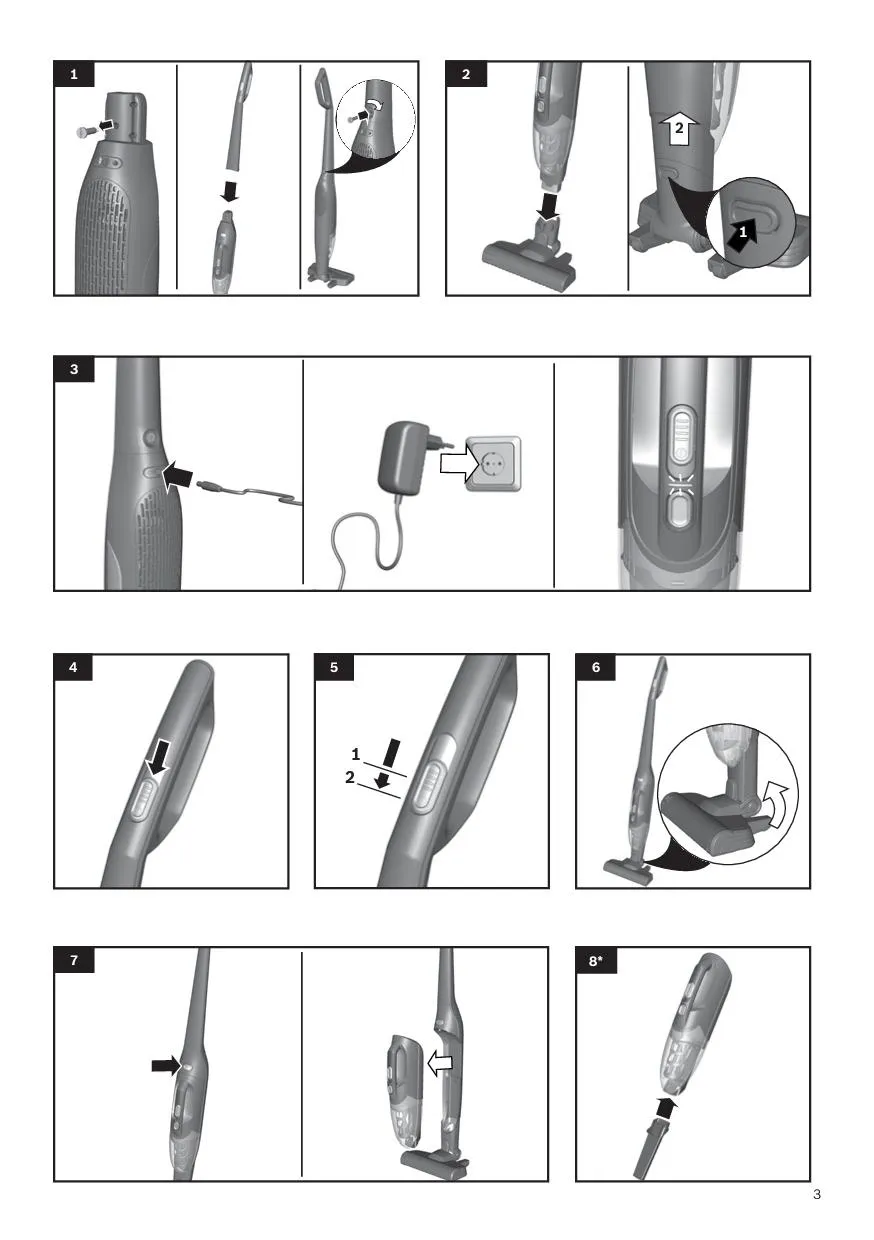 1

2

2

1

3

4

5

1

2

6

7

8*

3