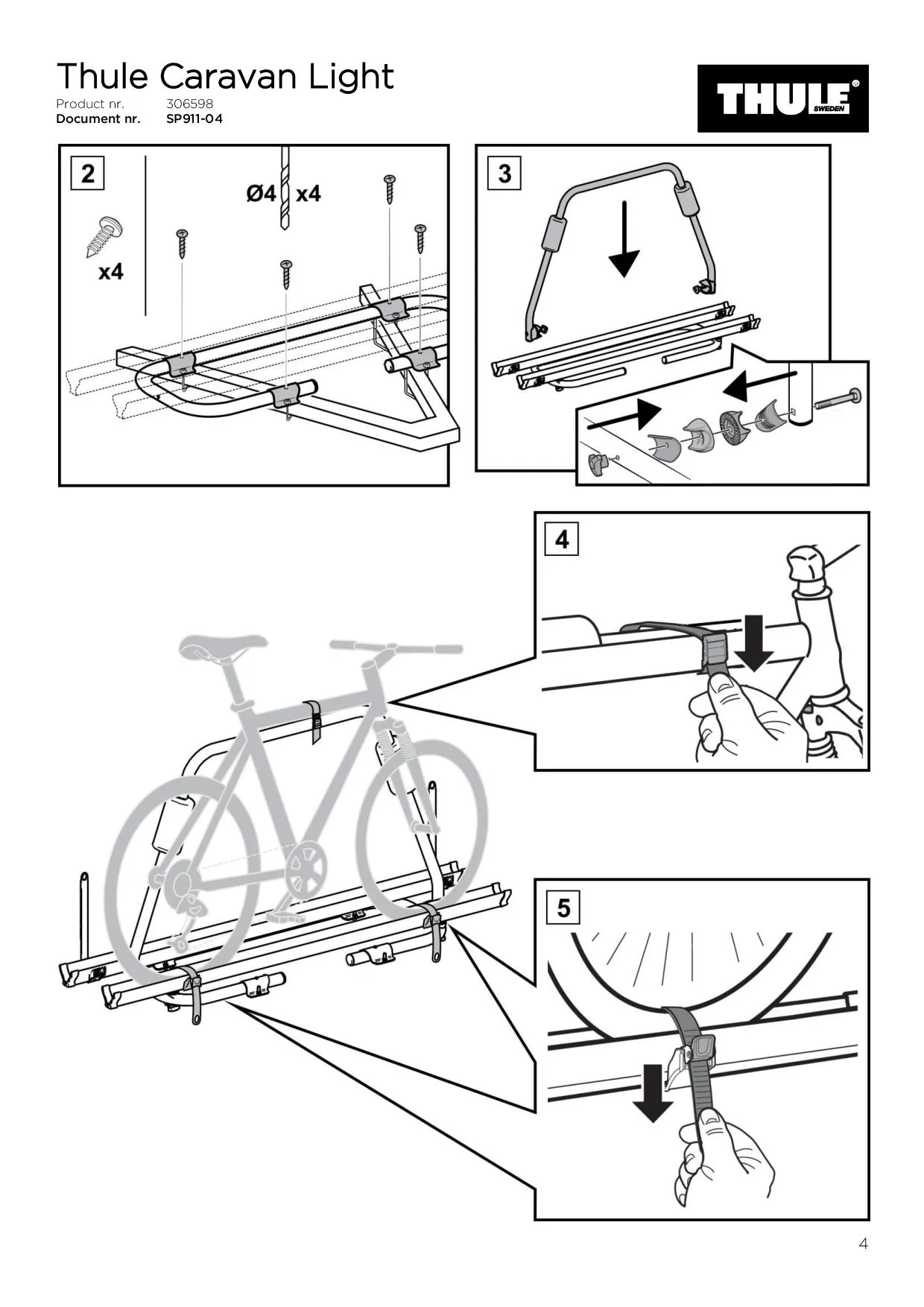 Thule Caravan Light
Product nr. 306598
Document nr. SP911-04

THULE® SWEDEN

2

x4

Ø4 x4

3

4

5

4