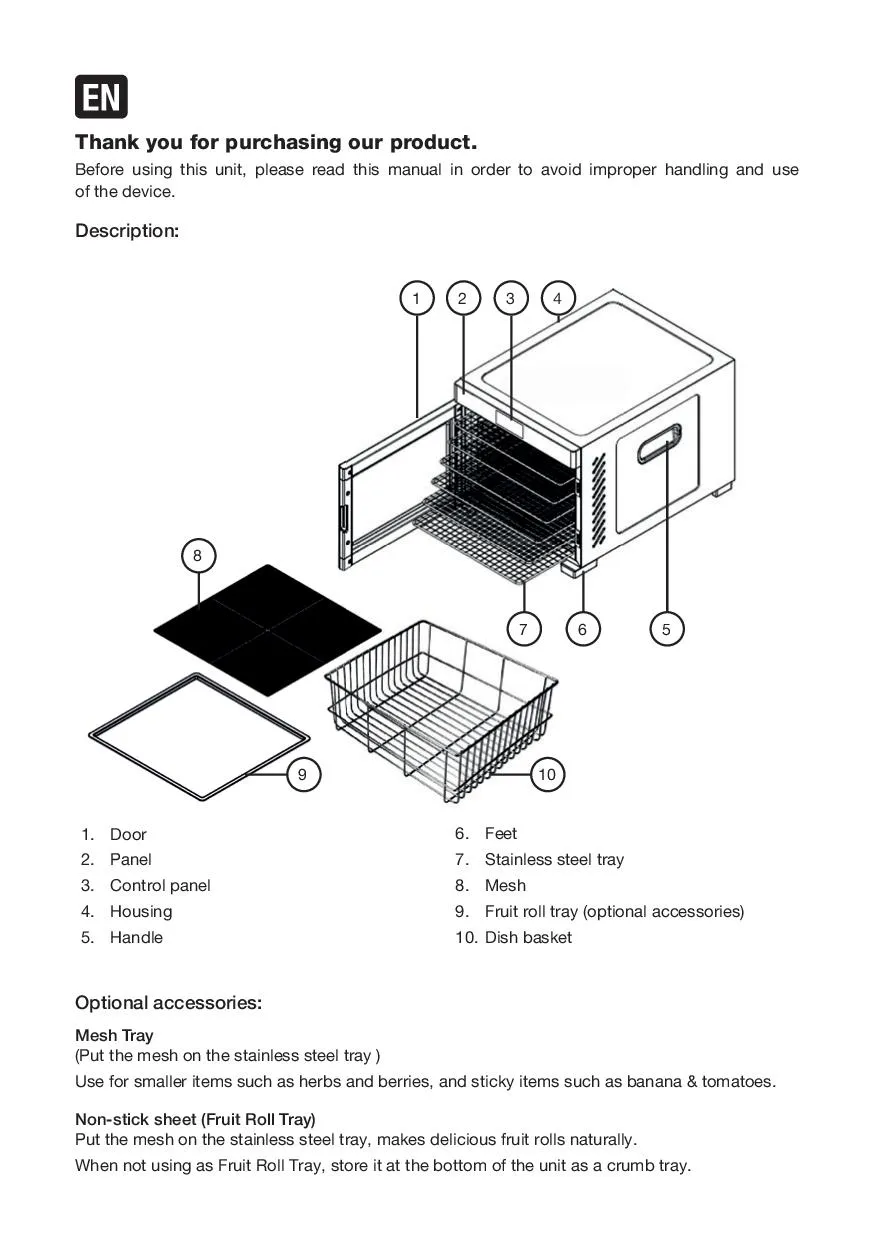 EN

Thank you for purchasing our product.

Before using this unit, please read this manual in order to avoid improper handling and use of the device.

Description:

1 2 3 4

8

7 6 5

9 10

1. Door
2. Panel
3. Control panel
4. Housing
5. Handle

6. Feet
7. Stainless steel tray
8. Mesh
9. Fruit roll tray (optional accessories)
10. Dish basket

Optional accessories:

Mesh Tray
(Put the mesh on the stainless steel tray )
Use for smaller items such as herbs and berries, and sticky items such as banana & tomatoes.

Non-stick sheet (Fruit Roll Tray)
Put the mesh on the stainless steel tray, makes delicious fruit rolls naturally.
When not using as Fruit Roll Tray, store it at the bottom of the unit as a crumb tray.