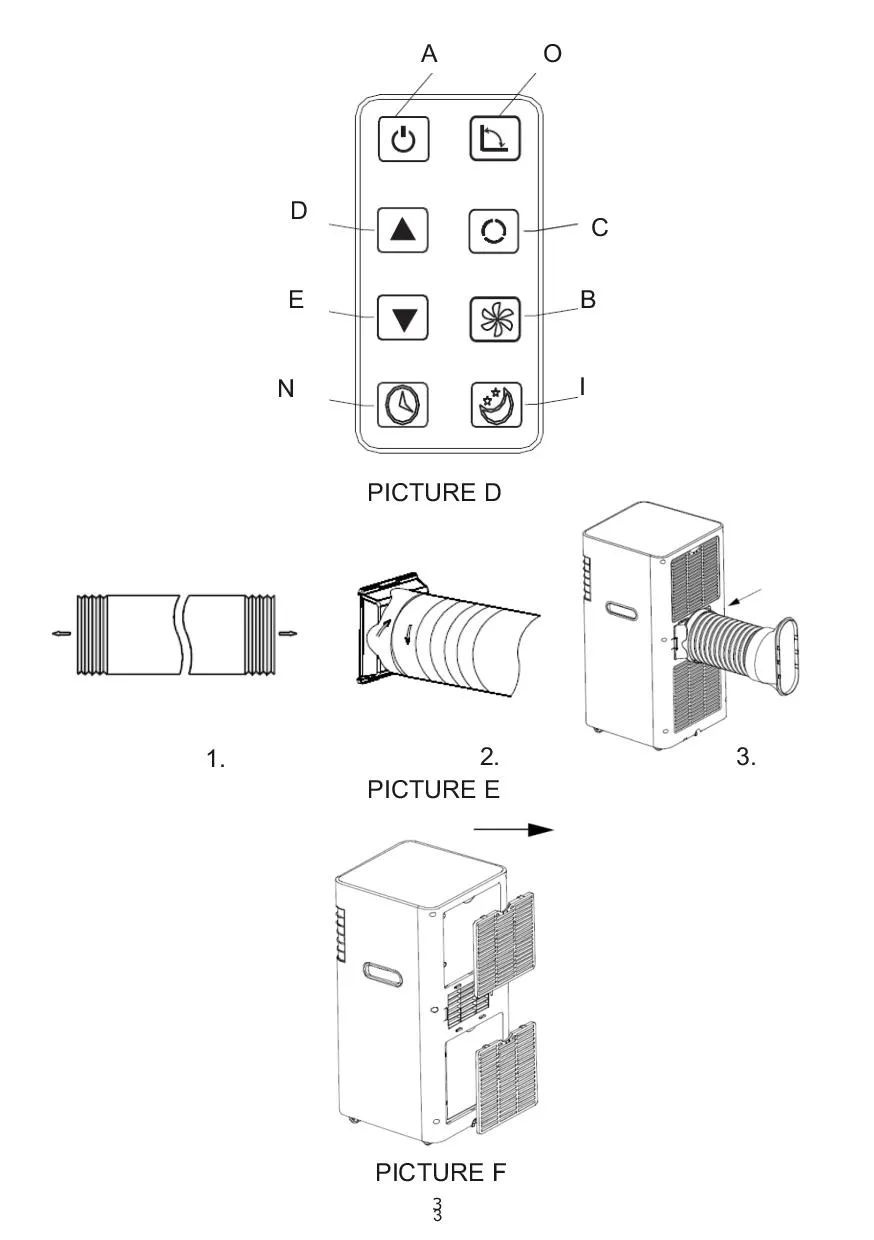 A O
D C
E B
N I

PICTURE D

1. 2. 3.
PICTURE E

PICTURE F

3
3