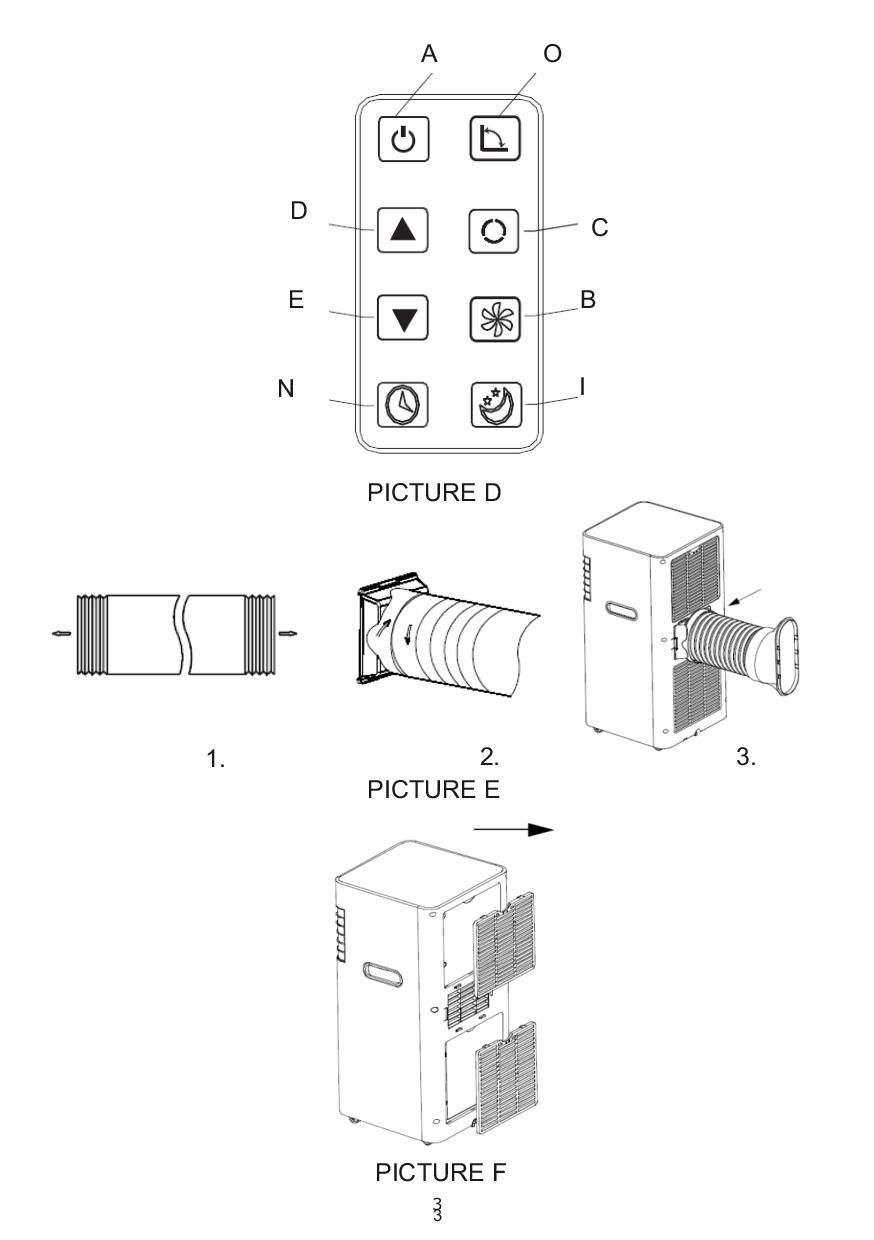 A
O
D
C
E
B
N
I

PICTURE D

1.
2.
3.

PICTURE E

PICTURE F

3
3