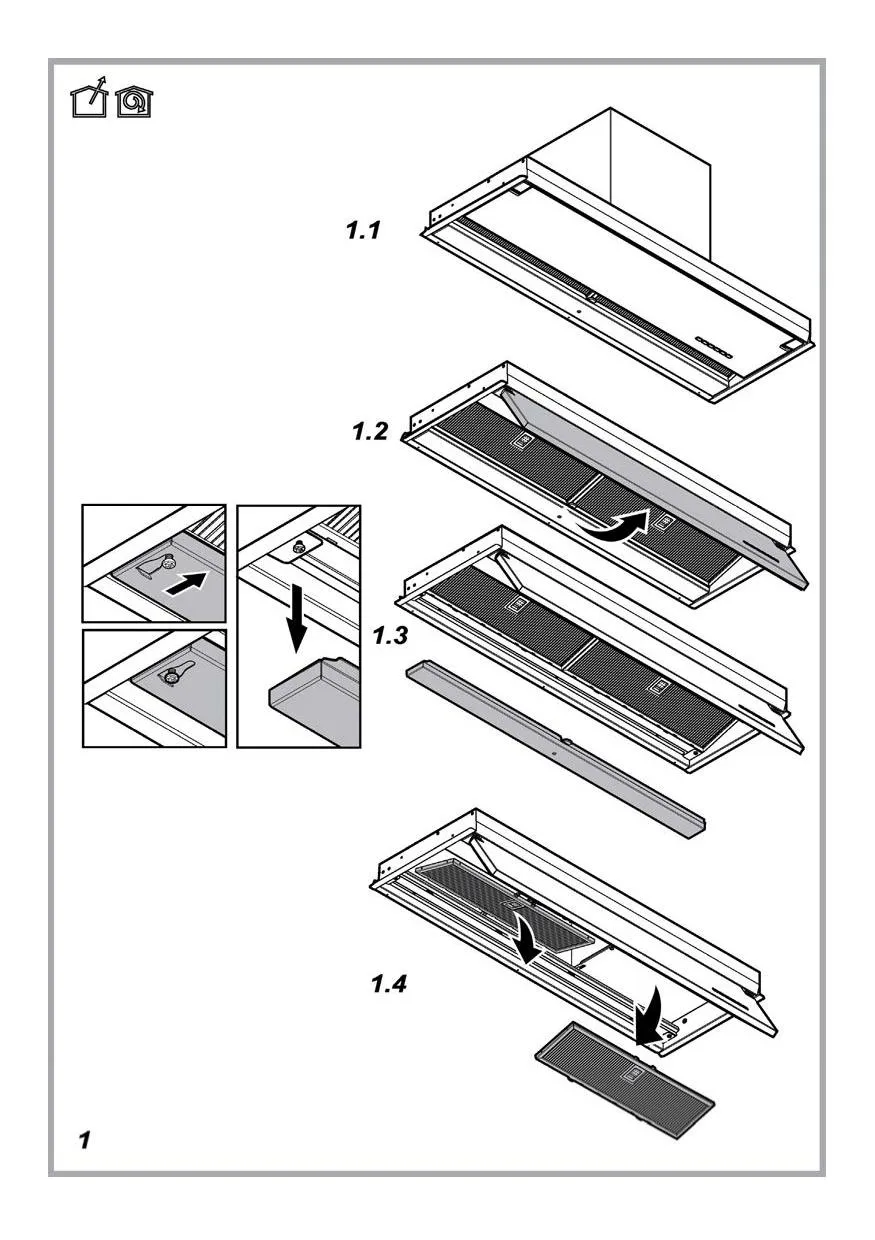 1.1

1.2

1.3

1.4

1