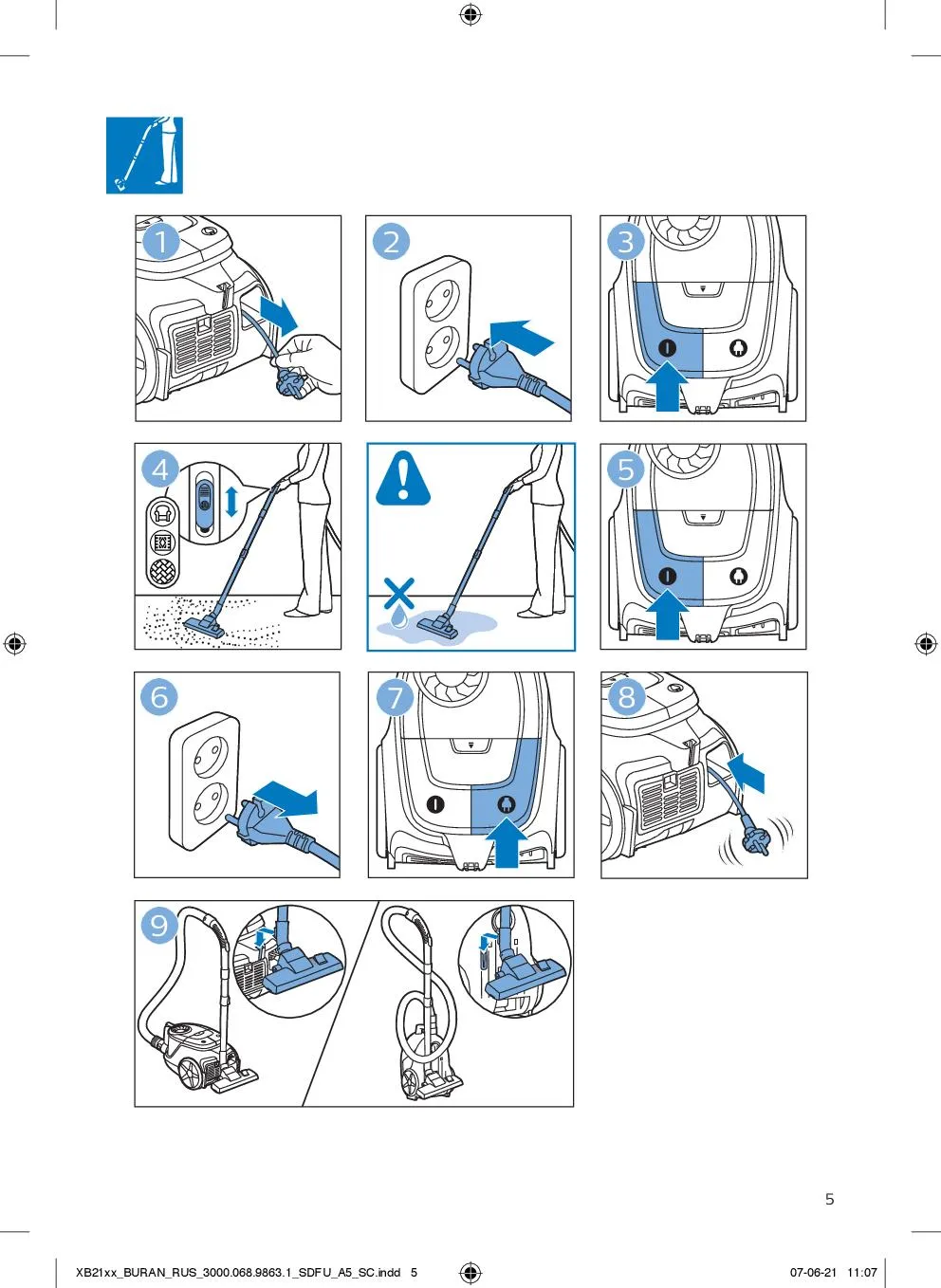 1

2

3

4

5

6

7

8

9

5

XB21xx_BURAN_RUS_3000.068.9863.1_SDFU_A5_SC.indd 5

07-06-21 11:07