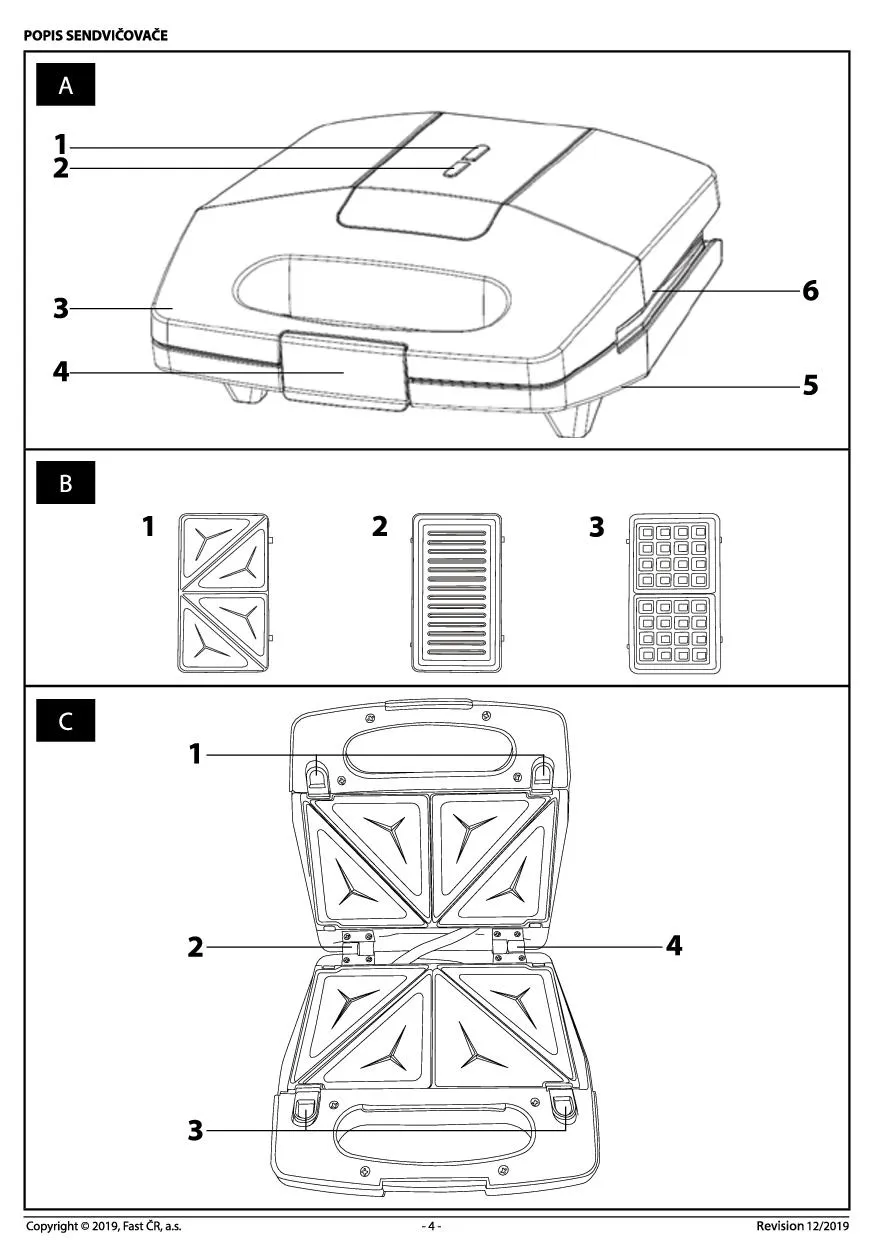 POPIS SENDVIČOVAČE

A

1
2
3
4
6
5

B

1
2
3

C

1
2
4
3

Copyright © 2019, Fast ČR, a.s.
- 4 -
Revision 12/2019