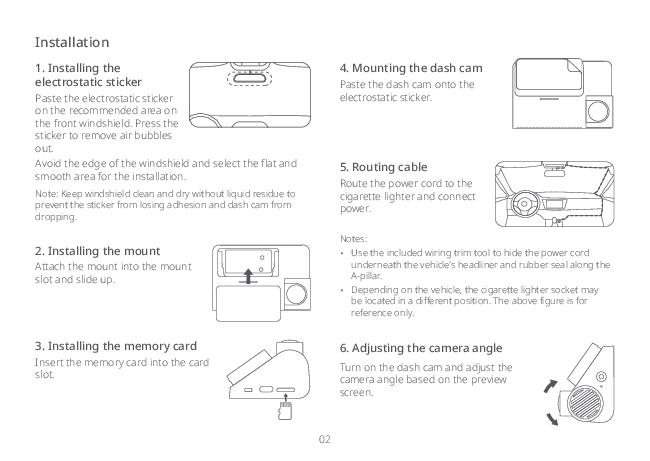 Installation

1. Installing the electrostatic sticker

Paste the electrostatic sticker on the recommended area on the front windshield. Press the sticker to remove air bubbles out.

Avoid the edge of the windshield and select the flat and smooth area for the installation.

Note: Keep windshield clean and dry without liquid residue to prevent the sticker from losing adhesion and dash cam from dropping.

2. Installing the mount

Attach the mount into the mount slot and slide up.

3. Installing the memory card

Insert the memory card into the card slot.

4. Mounting the dash cam

Paste the dash cam onto the electrostatic sticker.

5. Routing cable

Route the power cord to the cigarette lighter and connect power.

Notes:

• Use the included wiring trim tool to hide the power cord underneath the vehicle's headliner and rubber seal along the A-pillar.

• Depending on the vehicle, the cigarette lighter socket may be located in a different position. The above figure is for reference only.

6. Adjusting the camera angle

Turn on the dash cam and adjust the camera angle based on the preview screen.

02