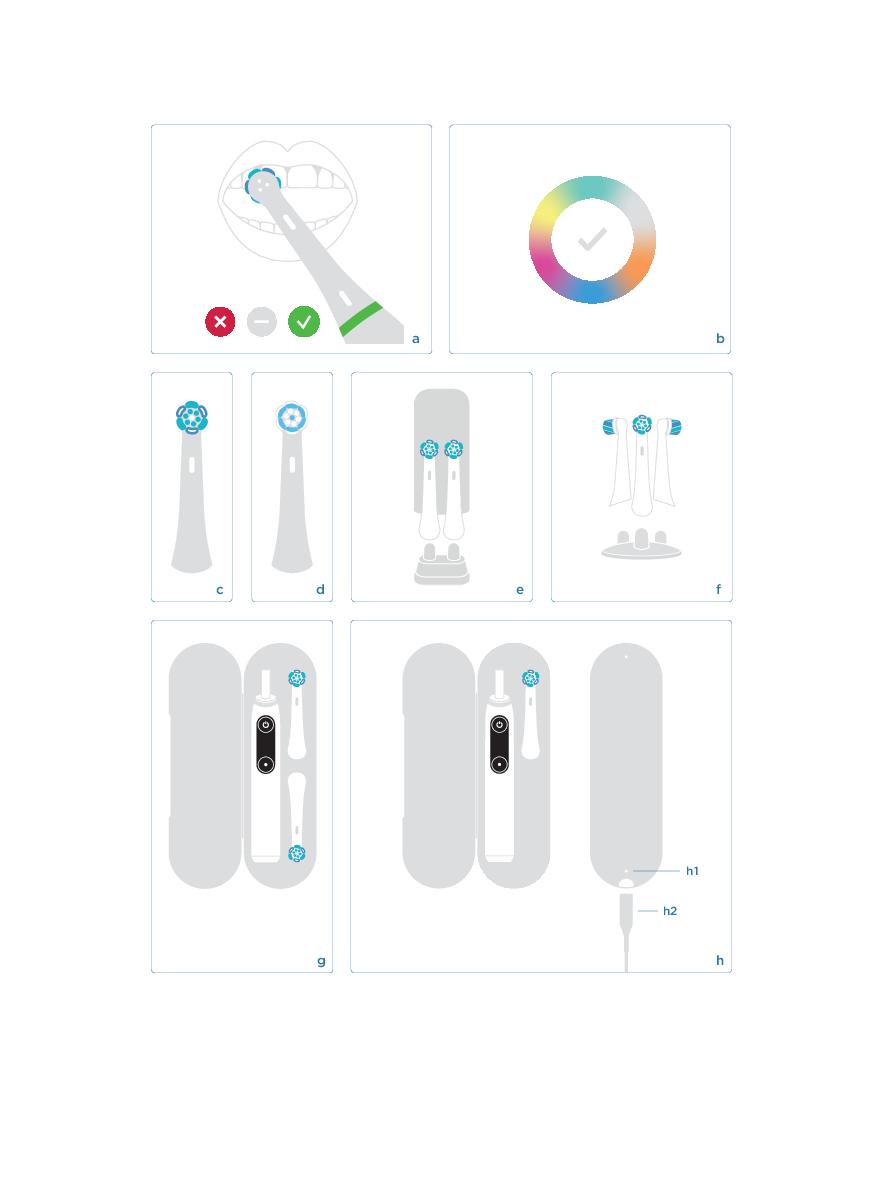 a

b

c

d

e

f

g

h1

h2

h