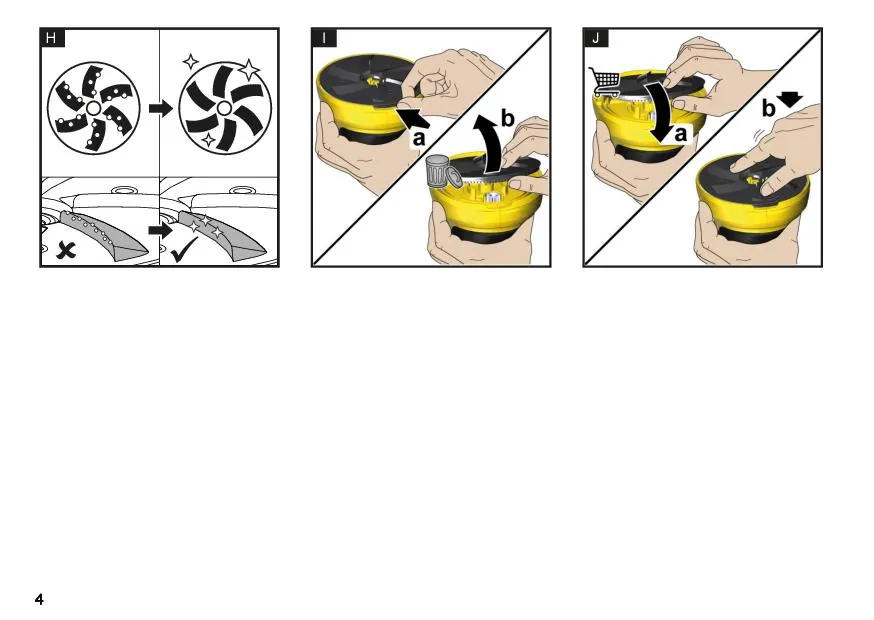 H

I

a

b

J

a

b

4