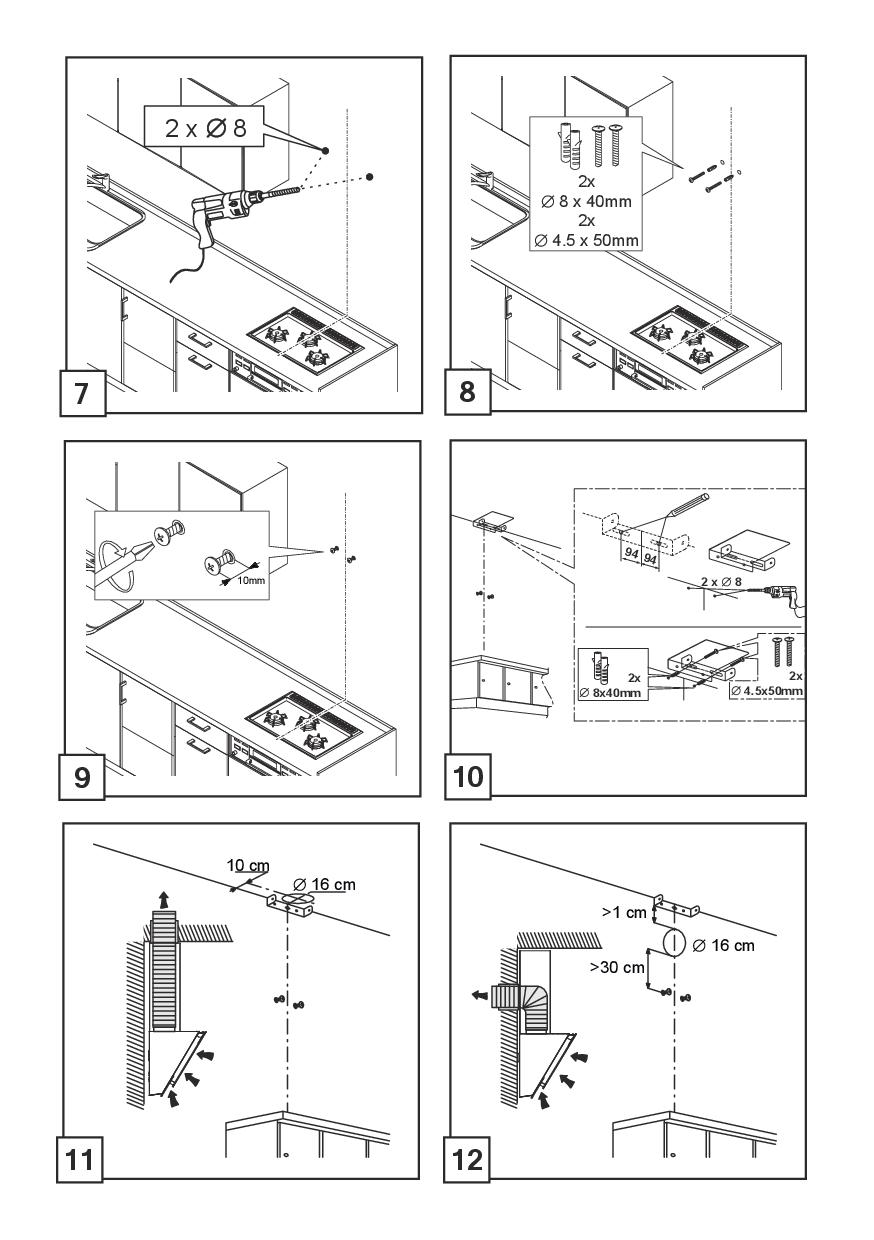 2 x Ø 8

7

2x
Ø 8 x 40mm
2x
Ø 4.5 x 50mm

8

10mm

9

94
94
2 x Ø 8
2x
Ø 8x40mm
2x
Ø 4.5x50mm

10

10 cm
Ø 16 cm

11

>1 cm
Ø 16 cm
>30 cm

12