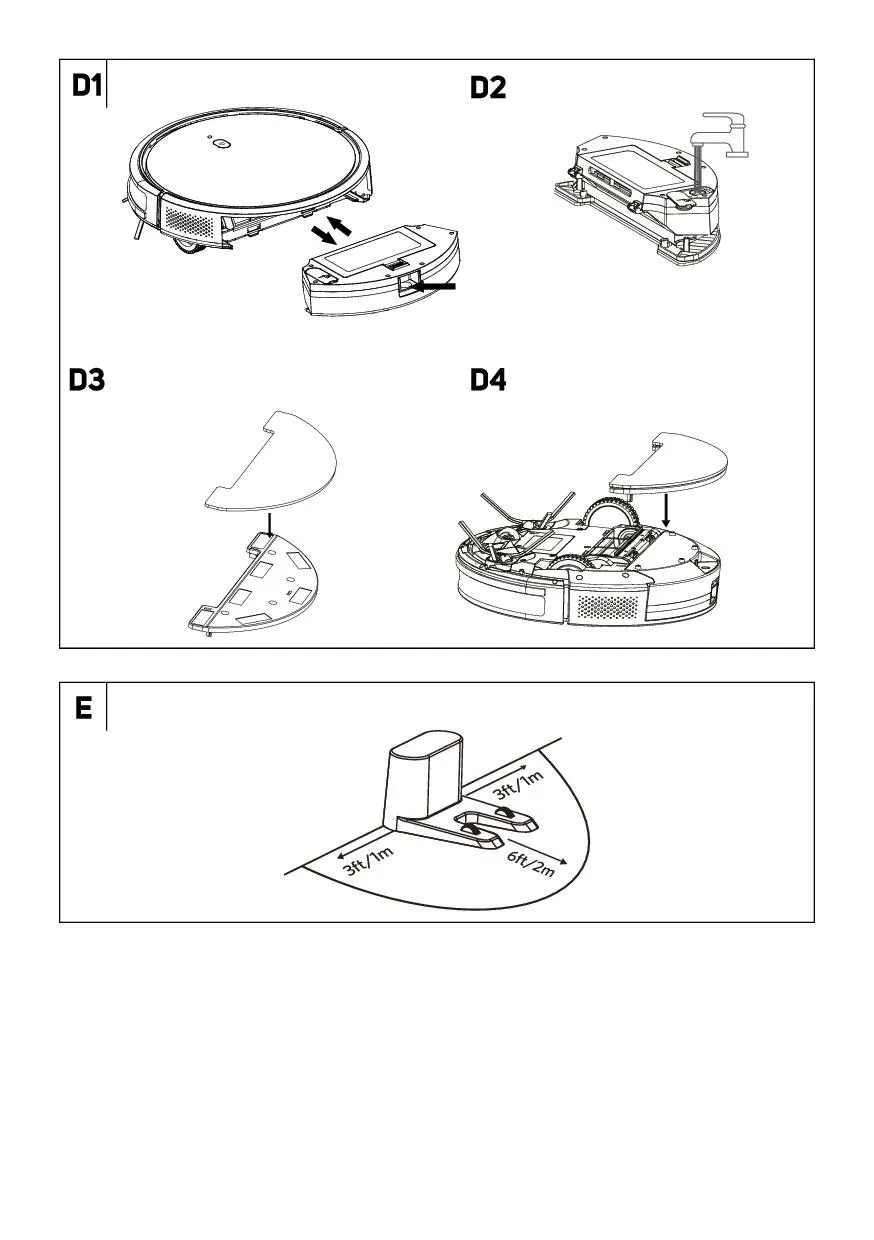 D1

D2

D3

D4

E

3ft/1m

3ft/1m

6ft/2m