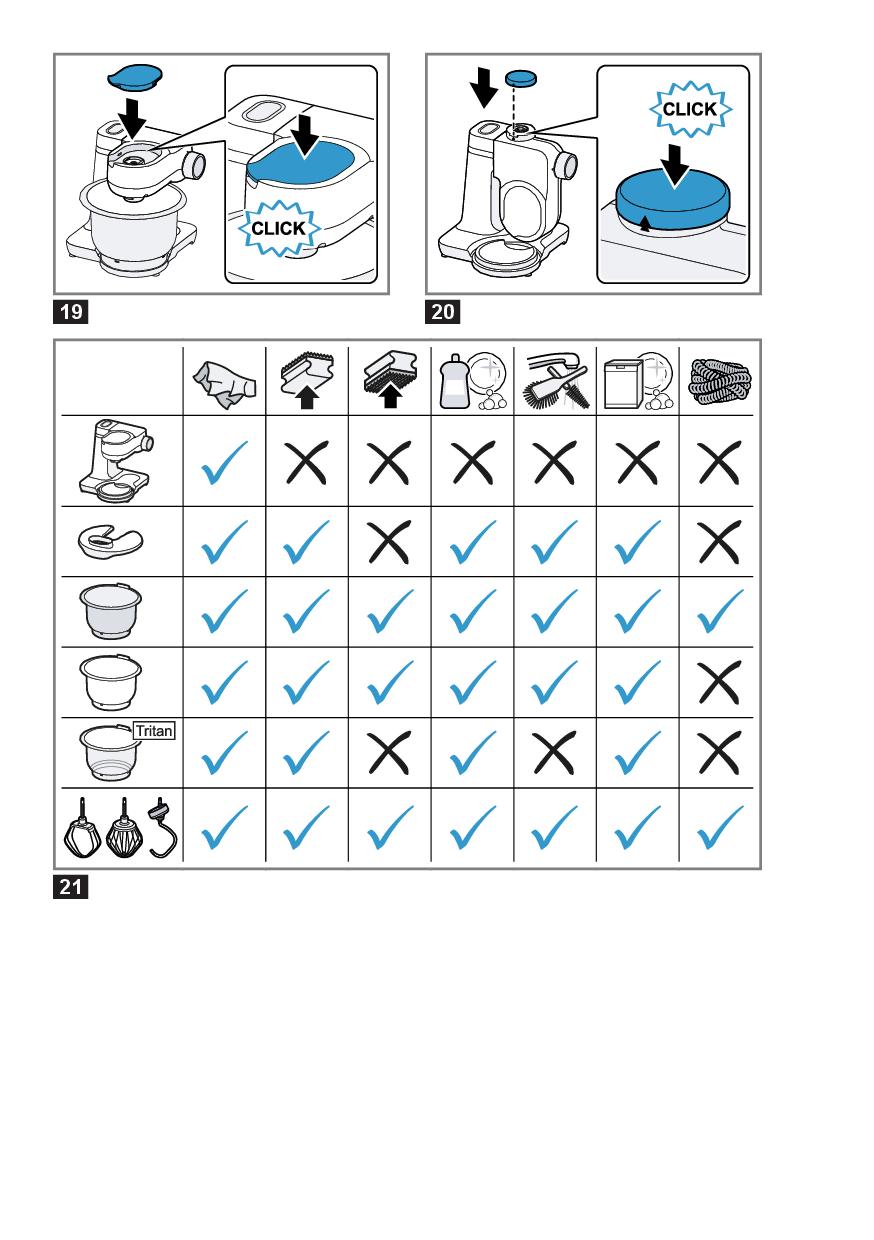 CLICK

19

CLICK

20

Tritan

21