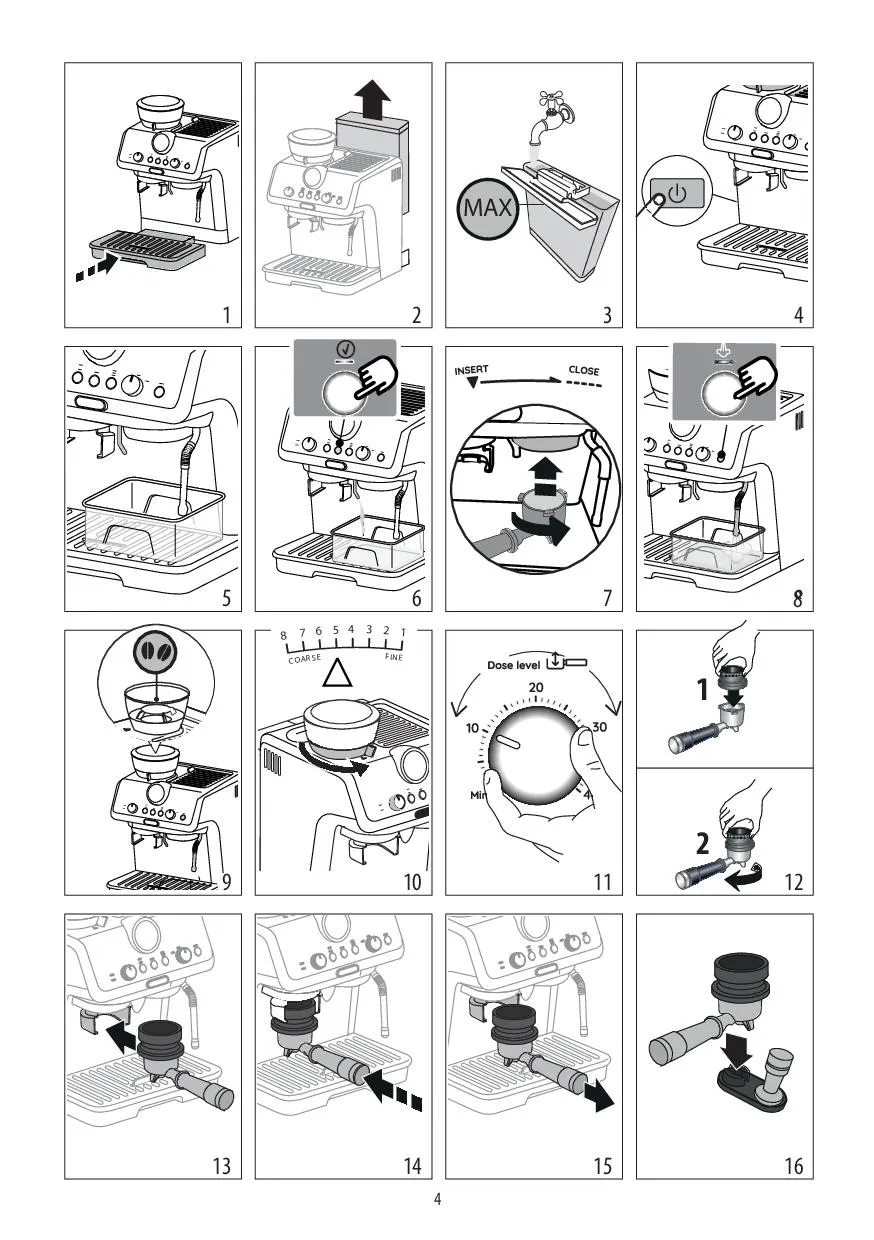 1

2

MAX

3

4

5

6

INSERT

CLOSE

7

8

9

8 7 6 5 4 3 2 1

COARSE

FINE

10

Dose level

20

10

30

Min

4

11

1

2

12

13

14

15

16

4