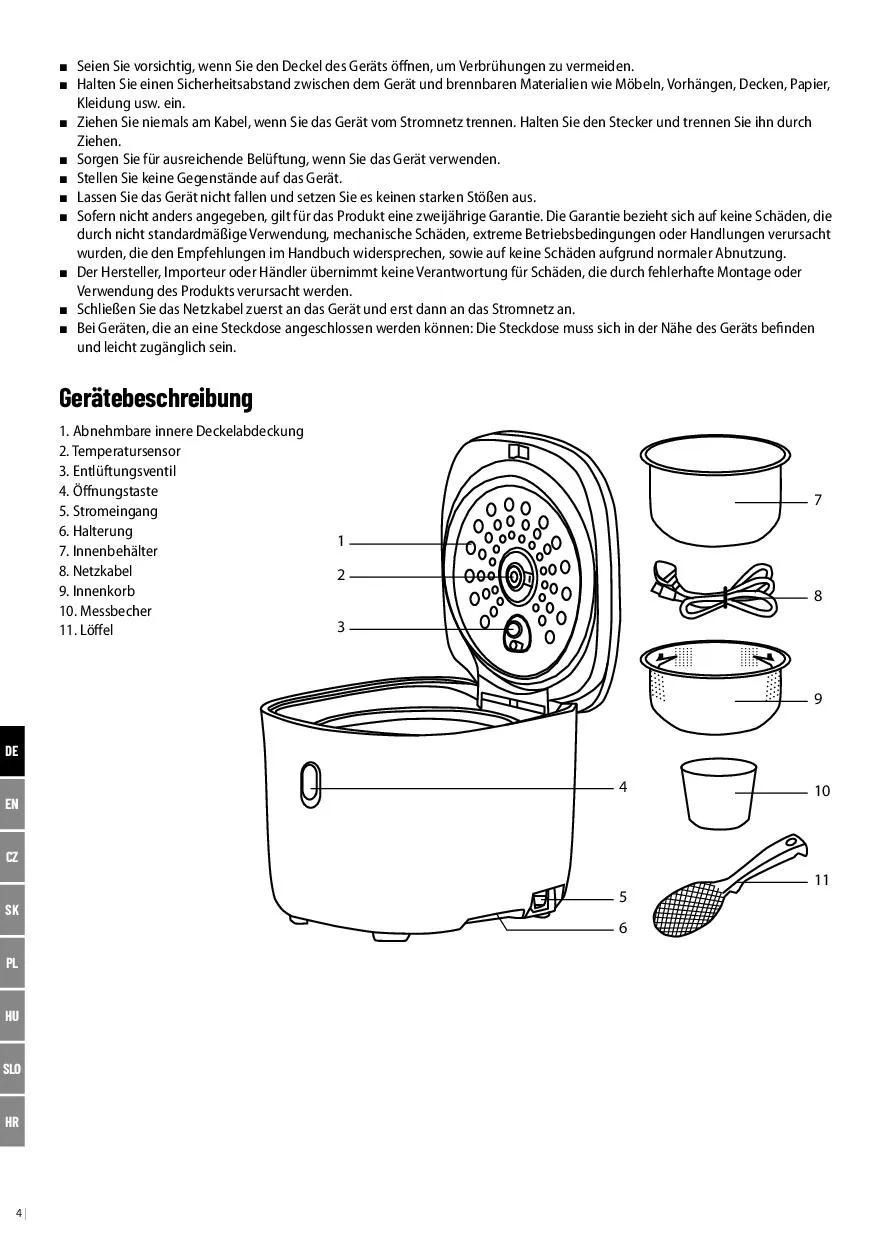 ■ Seien Sie vorsichtig, wenn Sie den Deckel des Geräts öffnen, um Verbrühungen zu vermeiden.
■ Halten Sie einen Sicherheitsabstand zwischen dem Gerät und brennbaren Materialien wie Möbeln, Vorhängen, Decken, Papier, Kleidung usw. ein.
■ Ziehen Sie niemals am Kabel, wenn Sie das Gerät vom Stromnetz trennen. Halten Sie den Stecker und trennen Sie ihn durch Ziehen.
■ Sorgen Sie für ausreichende Belüftung, wenn Sie das Gerät verwenden.
■ Stellen Sie keine Gegenstände auf das Gerät.
■ Lassen Sie das Gerät nicht fallen und setzen Sie es keinen starken Stößen aus.
■ Sofern nicht anders angegeben, gilt für das Produkt eine zweijährige Garantie. Die Garantie bezieht sich auf keine Schäden, die durch nicht standardmäßige Verwendung, mechanische Schäden, extreme Betriebsbedingungen oder Handlungen verursacht wurden, die den Empfehlungen im Handbuch widersprechen, sowie auf keine Schäden aufgrund normaler Abnutzung.
■ Der Hersteller, Importeur oder Händler übernimmt keine Verantwortung für Schäden, die durch fehlerhafte Montage oder Verwendung des Produkts verursacht werden.
■ Schließen Sie das Netzkabel zuerst an das Gerät und erst dann an das Stromnetz an.
■ Bei Geräten, die an eine Steckdose angeschlossen werden können: Die Steckdose muss sich in der Nähe des Geräts befinden und leicht zugänglich sein.

Gerätebeschreibung

1. Abnehmbare innere Deckelabdeckung
2. Temperatursensor
3. Entlüftungsventil
4. Öffnungstaste
5. Stromeingang
6. Halterung
7. Innenbehälter
8. Netzkabel
9. Innenkorb
10. Messbecher
11. Löffel

1
2
3
4
5
6
7
8
9
10
11

DE
EN
CZ
SK
PL
HU
SLO
HR

4 |