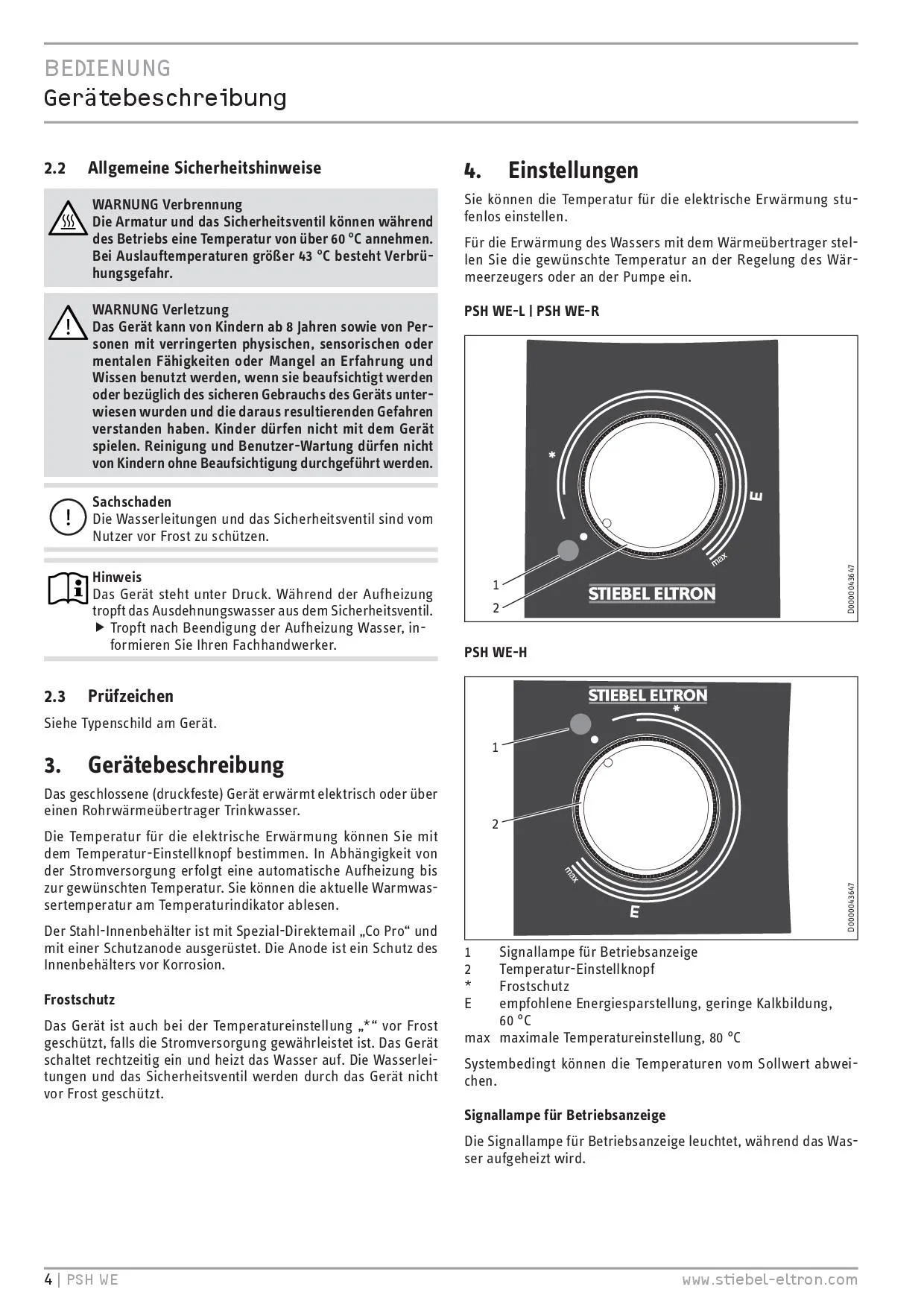 BEDIENUNG
Gerätebeschreibung

2.2 Allgemeine Sicherheitshinweise

WARNUNG Verbrennung
Die Armatur und das Sicherheitsventil können während des Betriebs eine Temperatur von über 60 °C annehmen. Bei Auslauftemperaturen größer 43 °C besteht Verbrühungsgefahr.

WARNUNG Verletzung
Das Gerät kann von Kindern ab 8 Jahren sowie von Personen mit verringerten physischen, sensorischen oder mentalen Fähigkeiten oder Mangel an Erfahrung und Wissen benutzt werden, wenn sie beaufsichtigt werden oder bezüglich des sicheren Gebrauchs des Geräts unterwiesen wurden und die daraus resultierenden Gefahren verstanden haben. Kinder dürfen nicht mit dem Gerät spielen. Reinigung und Benutzer-Wartung dürfen nicht von Kindern ohne Beaufsichtigung durchgeführt werden.

Sachschaden
Die Wasserleitungen und das Sicherheitsventil sind vom Nutzer vor Frost zu schützen.

Hinweis
Das Gerät steht unter Druck. Während der Aufheizung tropft das Ausdehnungswasser aus dem Sicherheitsventil.
▶ Tropft nach Beendigung der Aufheizung Wasser, informieren Sie Ihren Fachhandwerker.

2.3 Prüfzeichen
Siehe Typenschild am Gerät.

3. Gerätebeschreibung
Das geschlossene (druckfeste) Gerät erwärmt elektrisch oder über einen Rohrwärmeübertrager Trinkwasser.

Die Temperatur für die elektrische Erwärmung können Sie mit dem Temperatur-Einstellknopf bestimmen. In Abhängigkeit von der Stromversorgung erfolgt eine automatische Aufheizung bis zur gewünschten Temperatur. Sie können die aktuelle Warmwassertemperatur am Temperaturindikator ablesen.

Der Stahl-Innenbehälter ist mit Spezial-Direktemail „Co Pro“ und mit einer Schutzanode ausgerüstet. Die Anode ist ein Schutz des Innenbehälters vor Korrosion.

Frostschutz
Das Gerät ist auch bei der Temperatureinstellung „*“ vor Frost geschützt, falls die Stromversorgung gewährleistet ist. Das Gerät schaltet rechtzeitig ein und heizt das Wasser auf. Die Wasserleitungen und das Sicherheitsventil werden durch das Gerät nicht vor Frost geschützt.

4. Einstellungen
Sie können die Temperatur für die elektrische Erwärmung stufenlos einstellen.

Für die Erwärmung des Wassers mit dem Wärmeübertrager stellen Sie die gewünschte Temperatur an der Regelung des Wärmeerzeugers oder an der Pumpe ein.

PSH WE-L | PSH WE-R

*
E
max
1
2
STIEBEL ELTRON
D0000043647

PSH WE-H

STIEBEL ELTRON
*
1
2
max
E
D0000043647

1 Signallampe für Betriebsanzeige
2 Temperatur-Einstellknopf
* Frostschutz
E empfohlene Energiesparstellung, geringe Kalkbildung, 60 °C
max maximale Temperatureinstellung, 80 °C

Systembedingt können die Temperaturen vom Sollwert abweichen.

Signallampe für Betriebsanzeige
Die Signallampe für Betriebsanzeige leuchtet, während das Wasser aufgeheizt wird.

4 | PSH WE www.stiebel-eltron.com