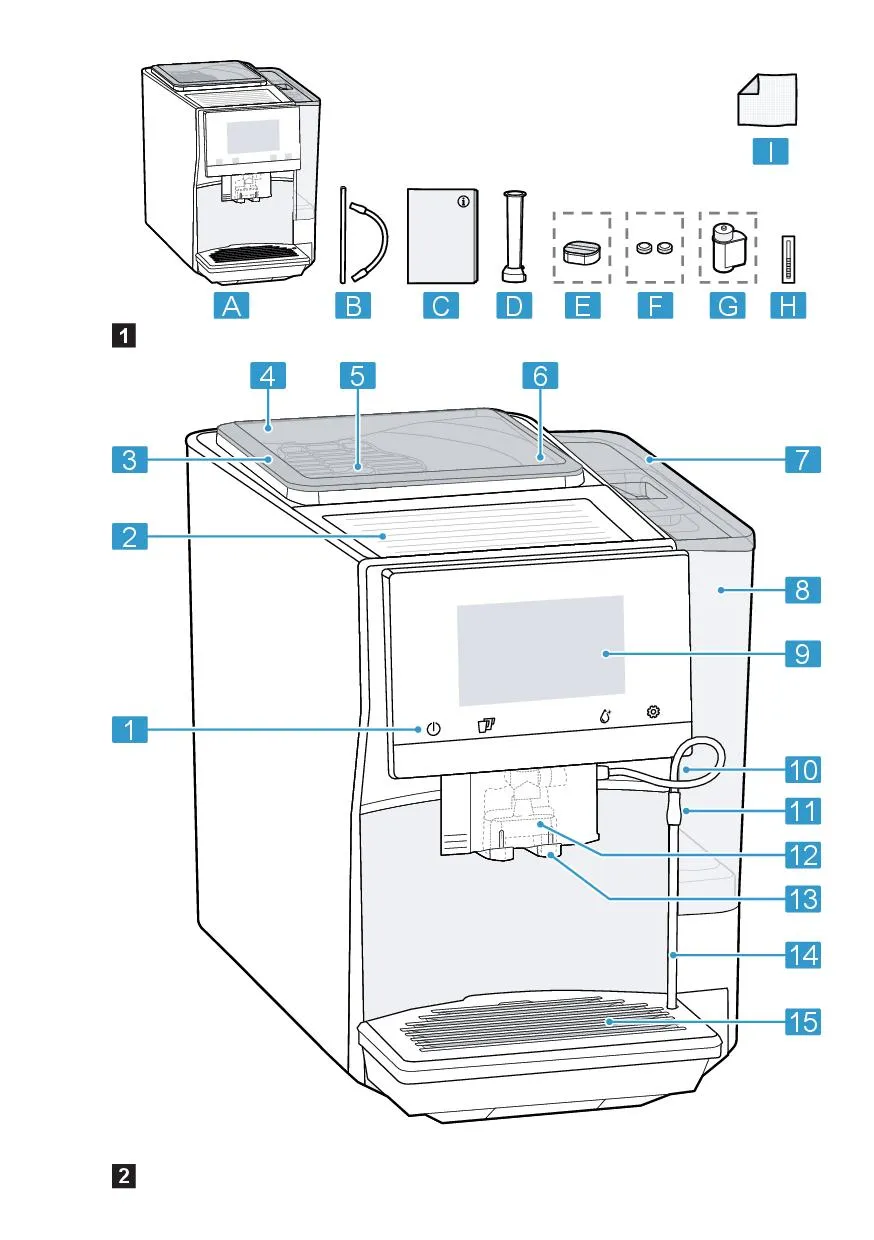 I

A B C D E F G H

1

4 5 6

3 7

2

8

9

1

10

11

12

13

14

15

2