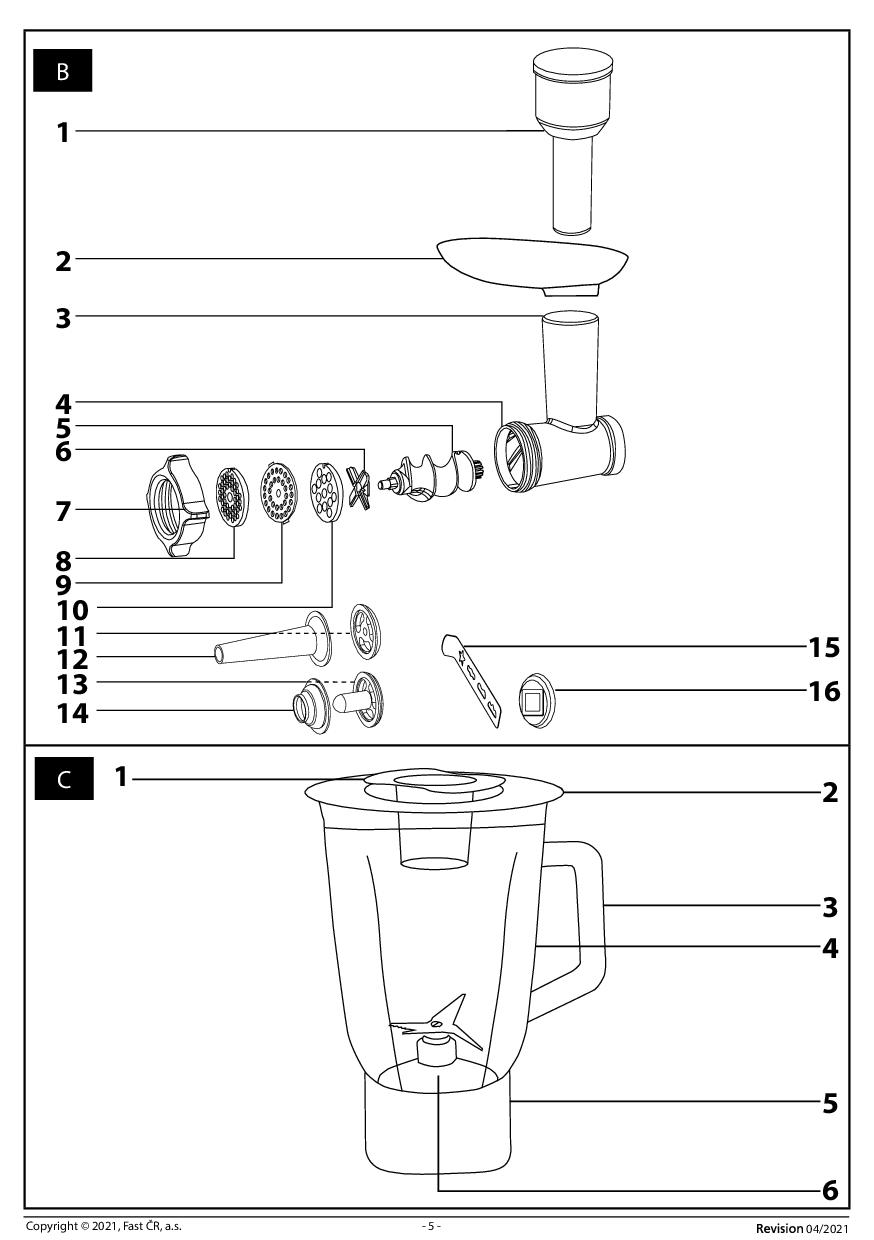 B

1
2
3
4
5
6
7
8
9
10
11
12
13
14
15
16

C

1
2
3
4
5
6

Copyright © 2021, Fast ČR, a.s.

- 5 -

Revision 04/2021