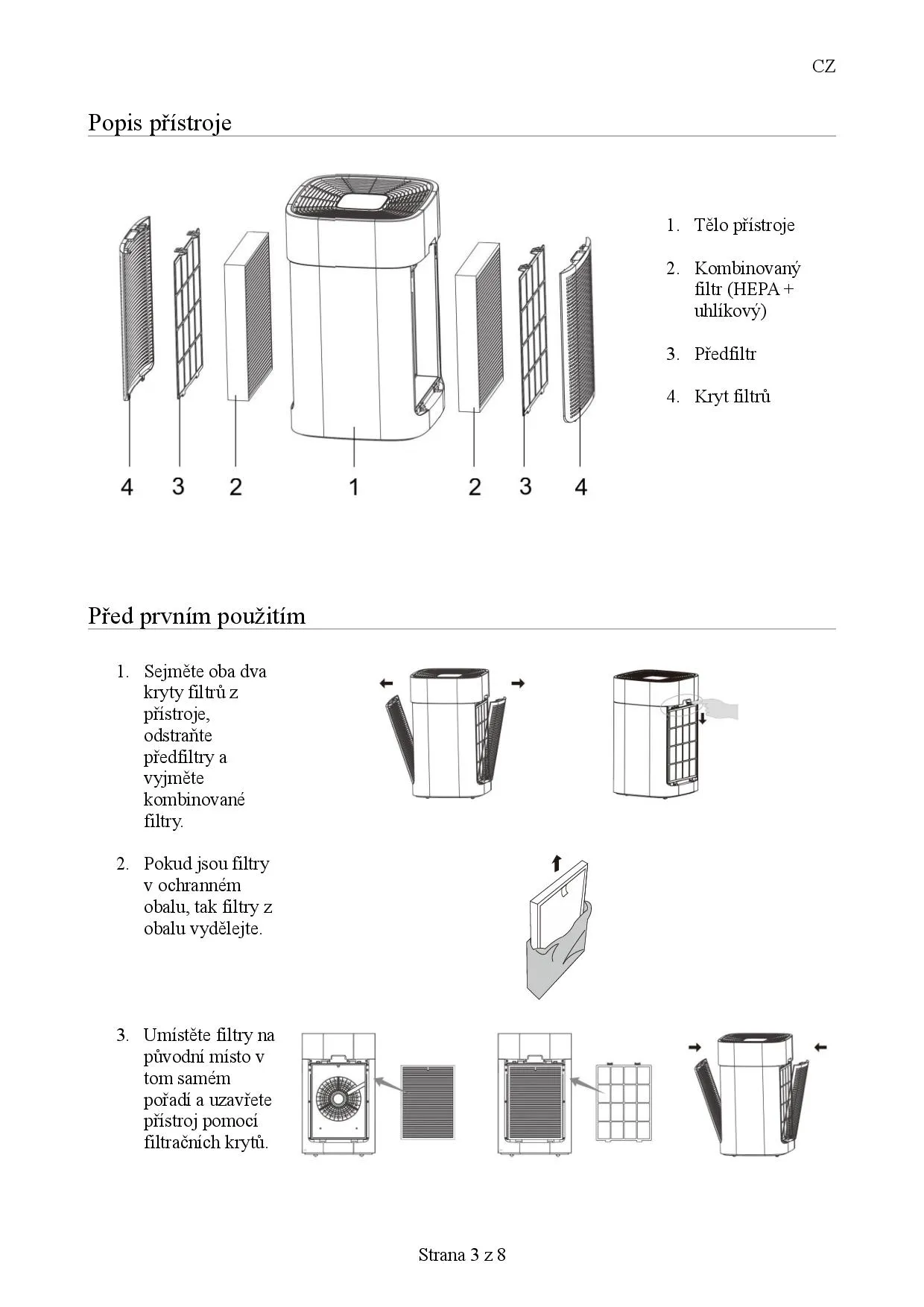 CZ

Popis přístroje

4 3 2 1 2 3 4

1. Tělo přístroje

2. Kombinovaný filtr (HEPA + uhlíkový)

3. Předfiltr

4. Kryt filtrů

Před prvním použitím

1. Sejměte oba dva kryty filtrů z přístroje, odstraňte předfiltry a vyjměte kombinované filtry.

2. Pokud jsou filtry v ochranném obalu, tak filtry z obalu vydělejte.

3. Umístěte filtry na původní místo v tom samém pořadí a uzavřete přístroj pomocí filtračních krytů.

Strana 3 z 8