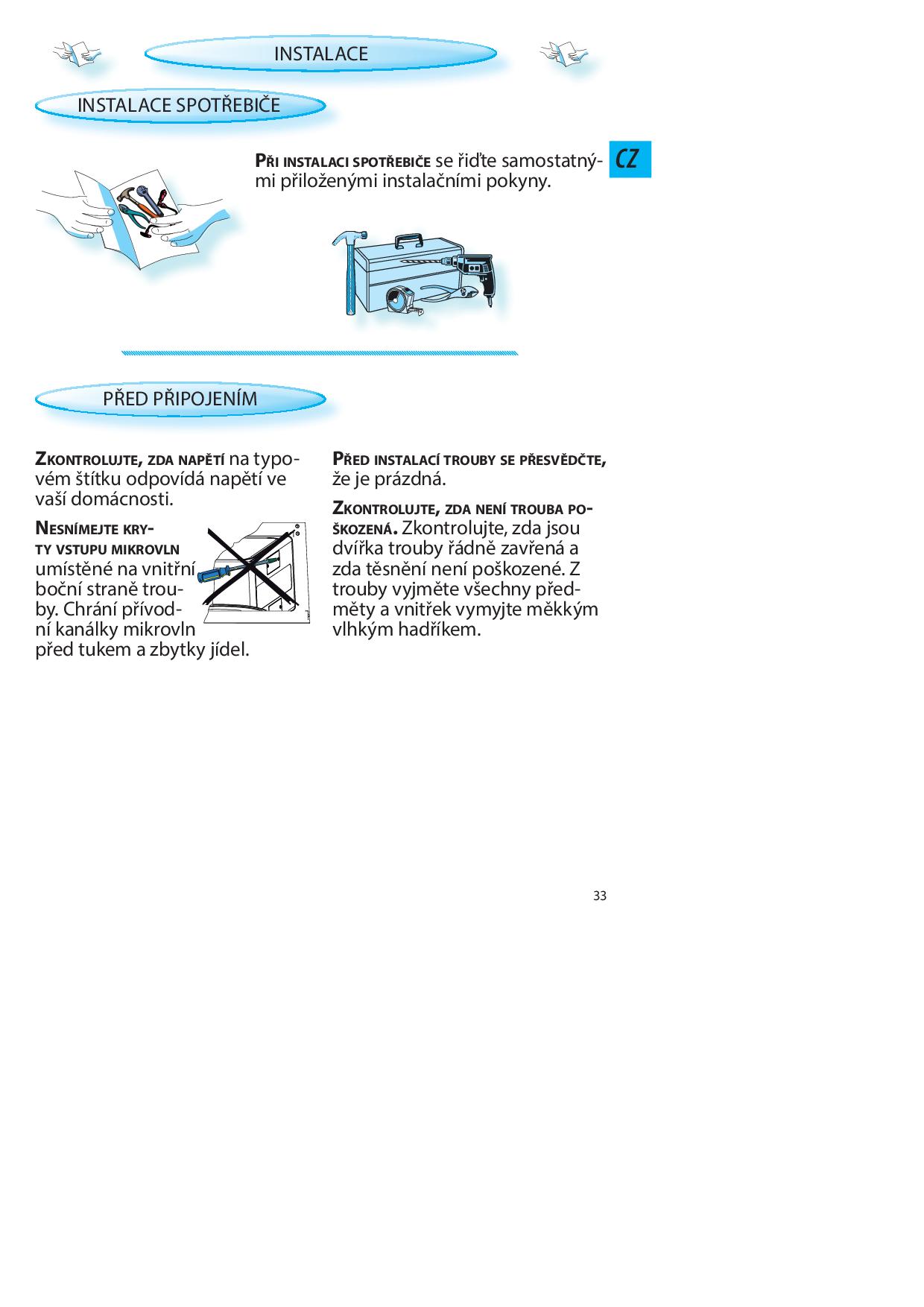 INSTALACE

INSTALACE SPOTŘEBIČE

CZ

PŘI INSTALACI SPOTŘEBIČE se řiďte samostatnými přiloženými instalačními pokyny.

PŘED PŘIPOJENÍM

ZKONTROLUJTE, ZDA NAPĚTÍ na typovém štítku odpovídá napětí ve vaší domácnosti.

NESNÍMEJTE KRYTY VSTUPU MIKROVLN umístěné na vnitřní boční straně trouby. Chrání přívodní kanálky mikrovln před tukem a zbytky jídel.

PŘED INSTALACÍ TROUBY SE PŘESVĚDČTE, že je prázdná.

ZKONTROLUJTE, ZDA NENÍ TROUBA POŠKOZENÁ. Zkontrolujte, zda jsou dvířka trouby řádně zavřená a zda těsnění není poškozené. Z trouby vyjměte všechny předměty a vnitřek vymyjte měkkým vlhkým hadříkem.

33