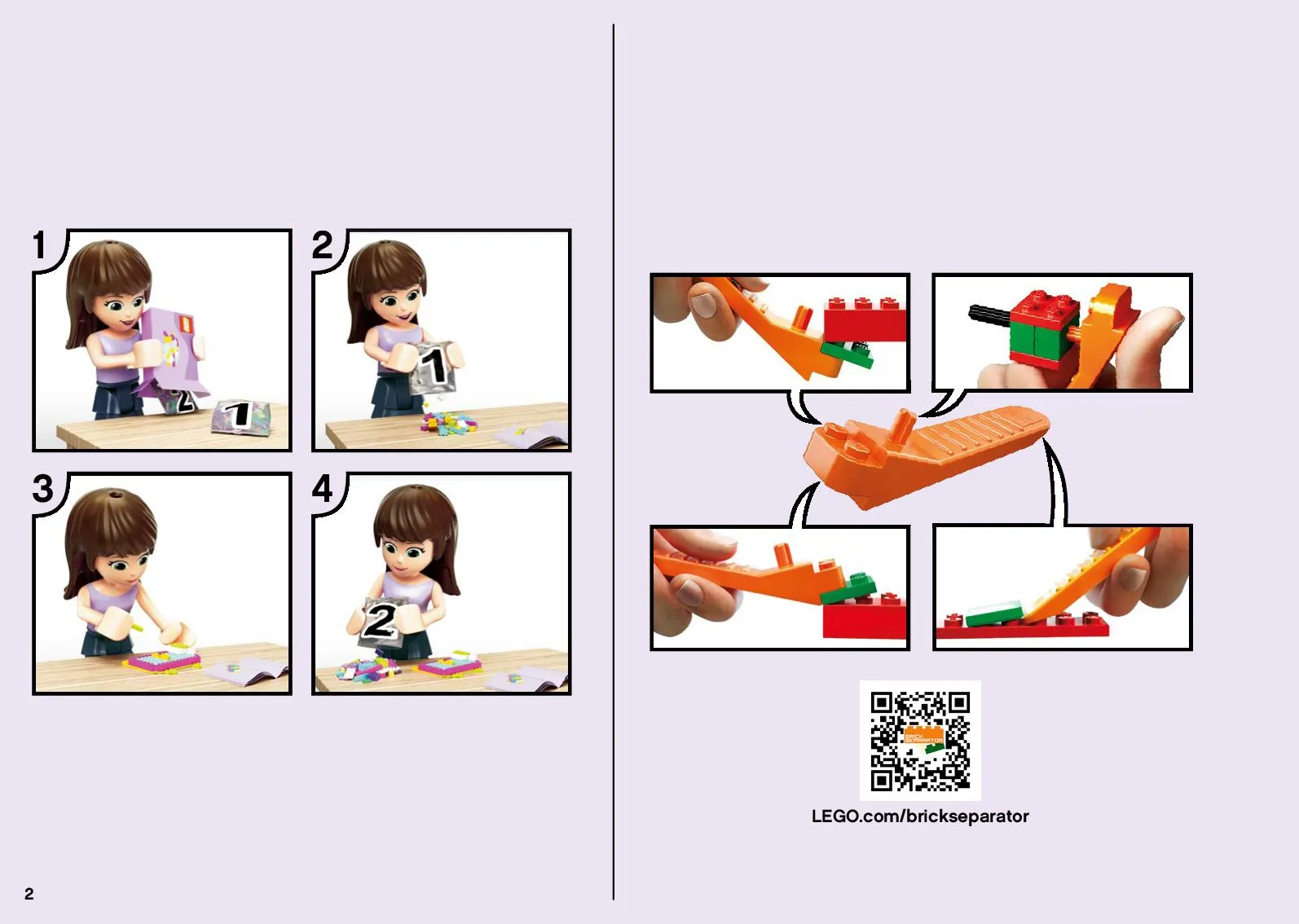 1

2

1

2

1

3

4

2

BRICK SEPARATOR

LEGO.com/brickseparator

2