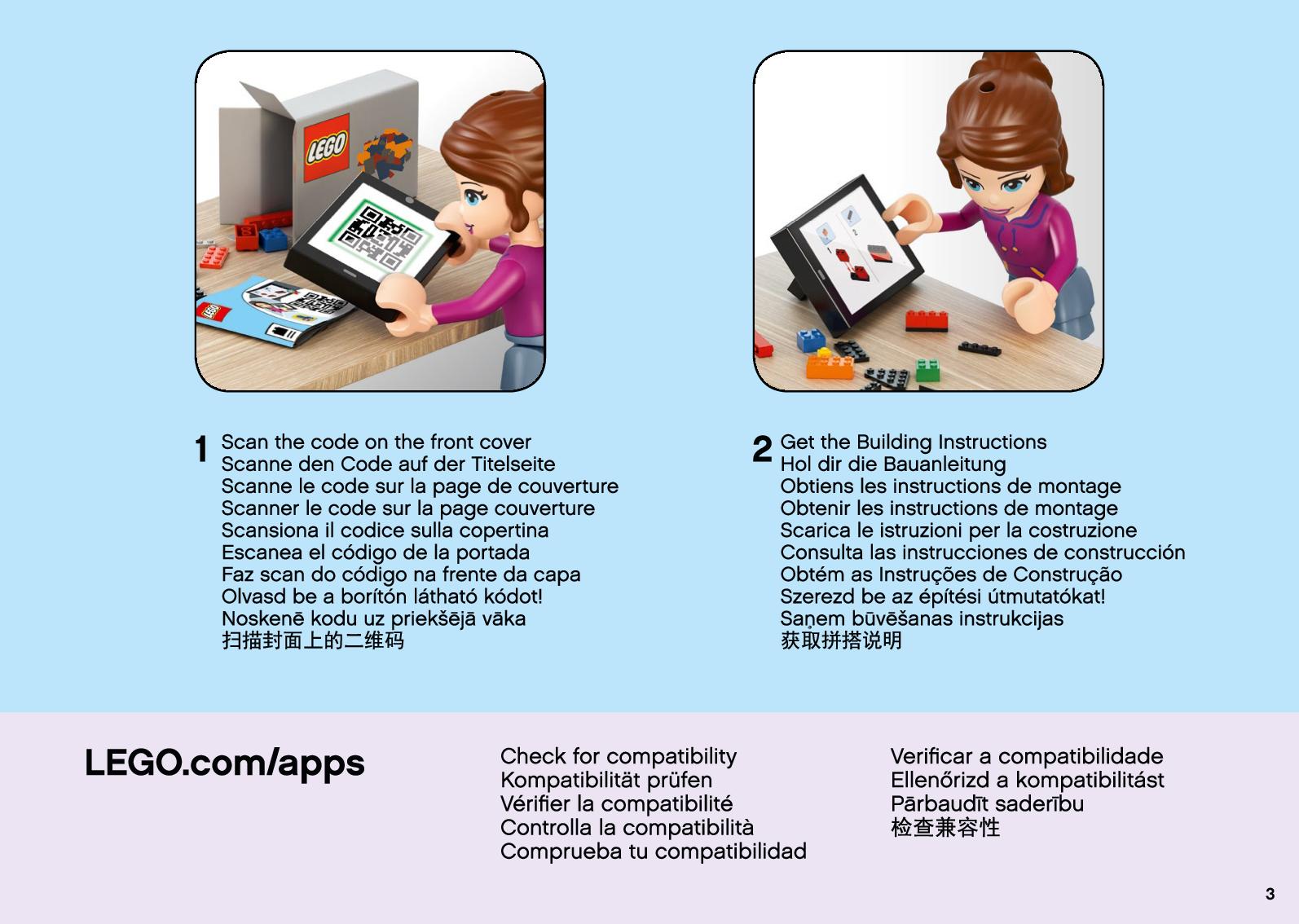 LEGO

LEGO

1 Scan the code on the front cover
Scanne den Code auf der Titelseite
Scanne le code sur la page de couverture
Scanner le code sur la page couverture
Scansiona il codice sulla copertina
Escanea el código de la portada
Faz scan do código na frente da capa
Olvasd be a borítón látható kódot!
Noskenē kodu uz priekšējā vāka
扫描封面上的二维码

2 Get the Building Instructions
Hol dir die Bauanleitung
Obtiens les instructions de montage
Obtenir les instructions de montage
Scarica le istruzioni per la costruzione
Consulta las instrucciones de construcción
Obtém as Instruções de Construção
Szerezd be az építési útmutatókat!
Saņem būvēšanas instrukcijas
获取拼搭说明

LEGO.com/apps

Check for compatibility
Kompatibilität prüfen
Vérifier la compatibilité
Controlla la compatibilità
Comprueba tu compatibilidad

Verificar a compatibilidade
Ellenőrizd a kompatibilitást
Pārbaudīt saderību
检查兼容性

3