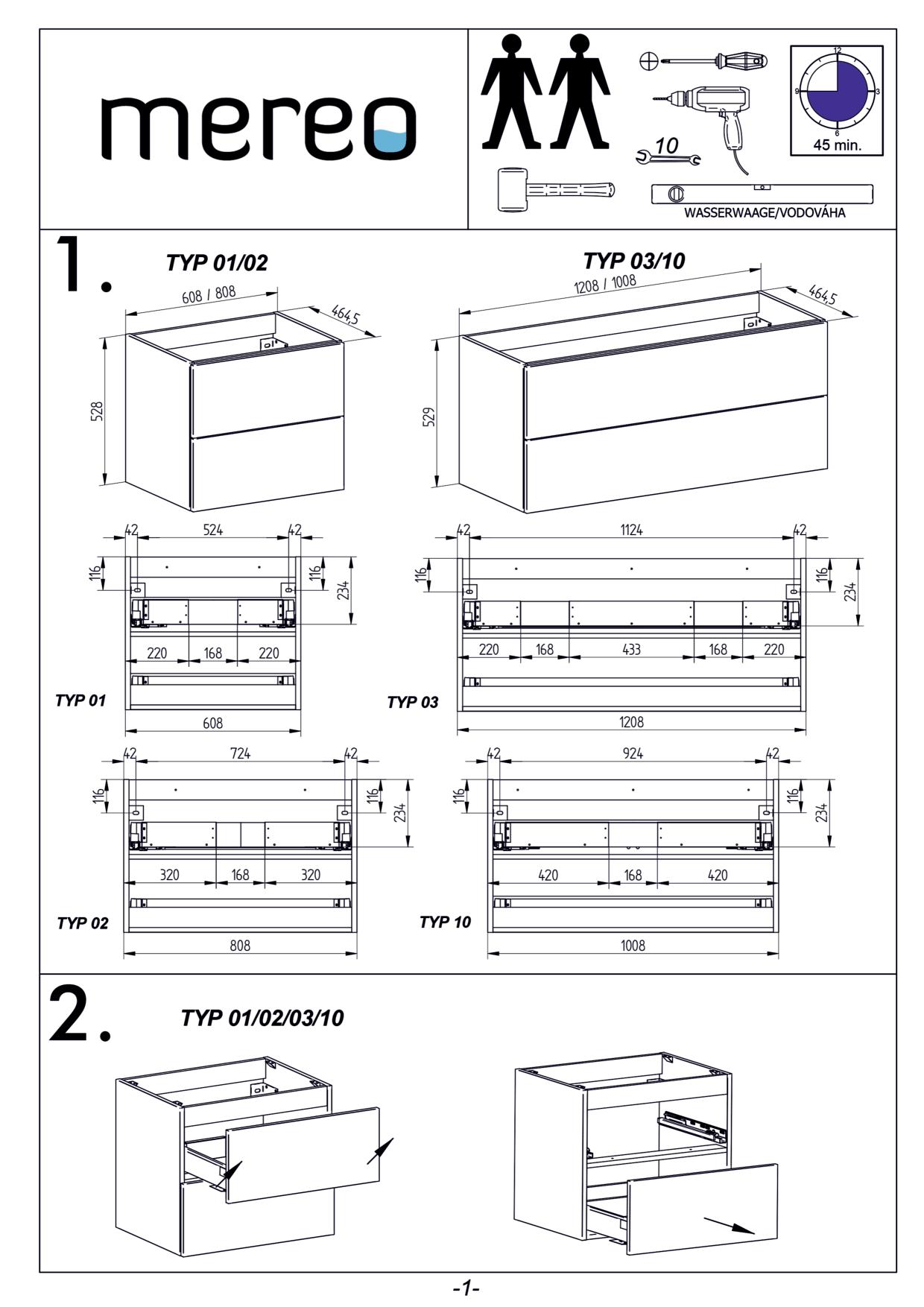 mereo

10

12
3
6
9
45 min.

WASSERWAAGE/VODOVÁHA

1.

TYP 01/02

608 / 808
464,5
528

TYP 03/10

1208 / 1008
464,5
529

42 524 42
116 116 234
220 168 220
TYP 01
608

42 1124 42
116 116 234
220 168 433 168 220
TYP 03
1208

42 724 42
116 116 234
320 168 320
TYP 02
808

42 924 42
116 116 234
420 168 420
TYP 10
1008

2.

TYP 01/02/03/10

-1-