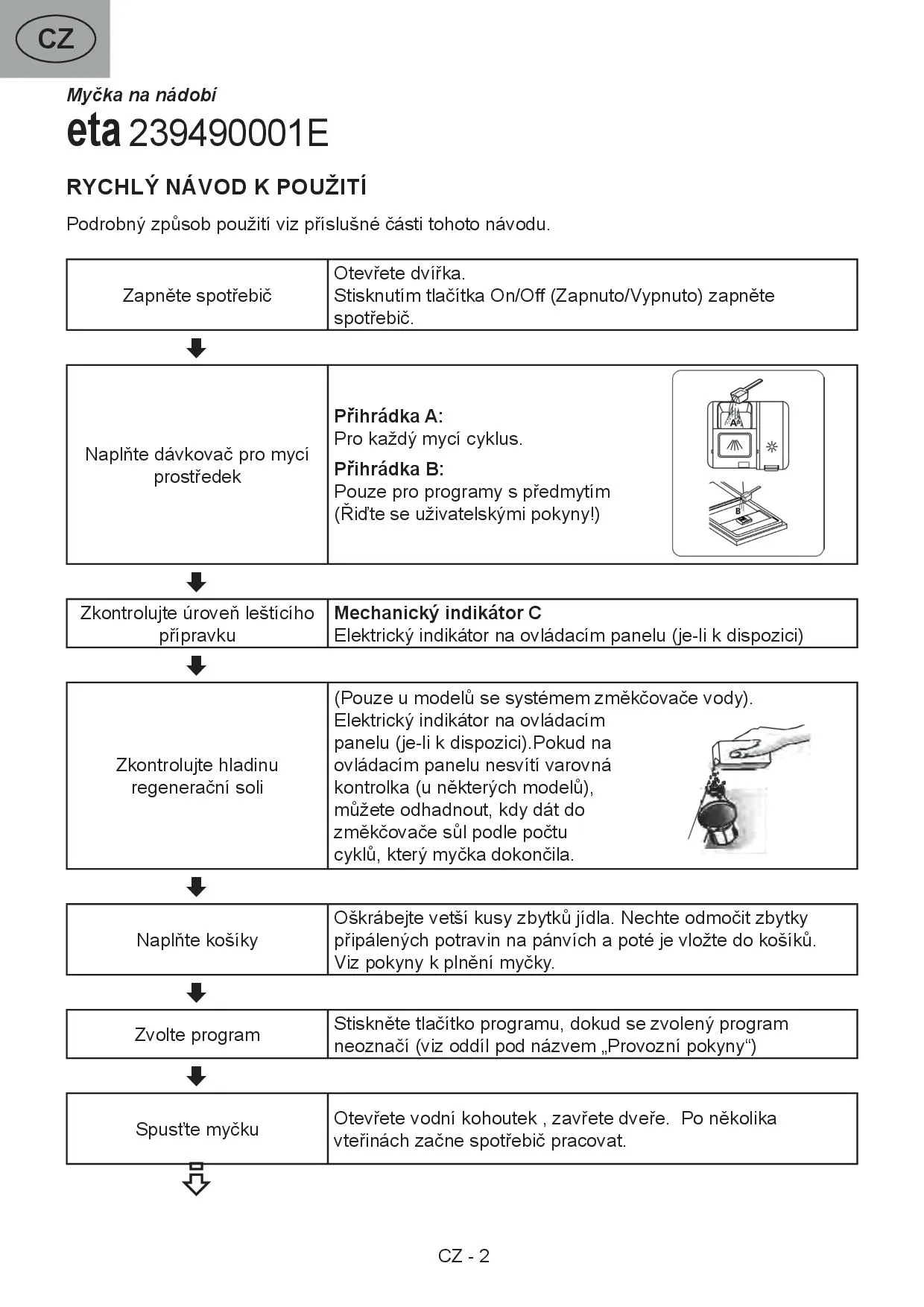 CZ

Myčka na nádobí

eta 239490001E

RYCHLÝ NÁVOD K POUŽITÍ

Podrobný způsob použití viz příslušné části tohoto návodu.

| Zapněte spotřebič | Otevřete dvířka. Stisknutím tlačítka On/Off (Zapnuto/Vypnuto) zapněte spotřebič. |
|---|---|
| Naplňte dávkovač pro mycí prostředek | **Přihrádka A:** Pro každý mycí cyklus. **Přihrádka B:** Pouze pro programy s předmytím (Řiďte se uživatelskými pokyny!) A B |
| Zkontrolujte úroveň leštícího přípravku | **Mechanický indikátor C** Elektrický indikátor na ovládacím panelu (je-li k dispozici) |
| Zkontrolujte hladinu regenerační soli | (Pouze u modelů se systémem změkčovače vody). Elektrický indikátor na ovládacím panelu (je-li k dispozici).Pokud na ovládacím panelu nesvítí varovná kontrolka (u některých modelů), můžete odhadnout, kdy dát do změkčovače sůl podle počtu cyklů, který myčka dokončila. |
| Naplňte košíky | Oškrábejte vetší kusy zbytků jídla. Nechte odmočit zbytky připálených potravin na pánvích a poté je vložte do košíků. Viz pokyny k plnění myčky. |
| Zvolte program | Stiskněte tlačítko programu, dokud se zvolený program neoznačí (viz oddíl pod názvem „Provozní pokyny“) |
| Spusťte myčku | Otevřete vodní kohoutek , zavřete dveře. Po několika vteřinách začne spotřebič pracovat. |

CZ - 2