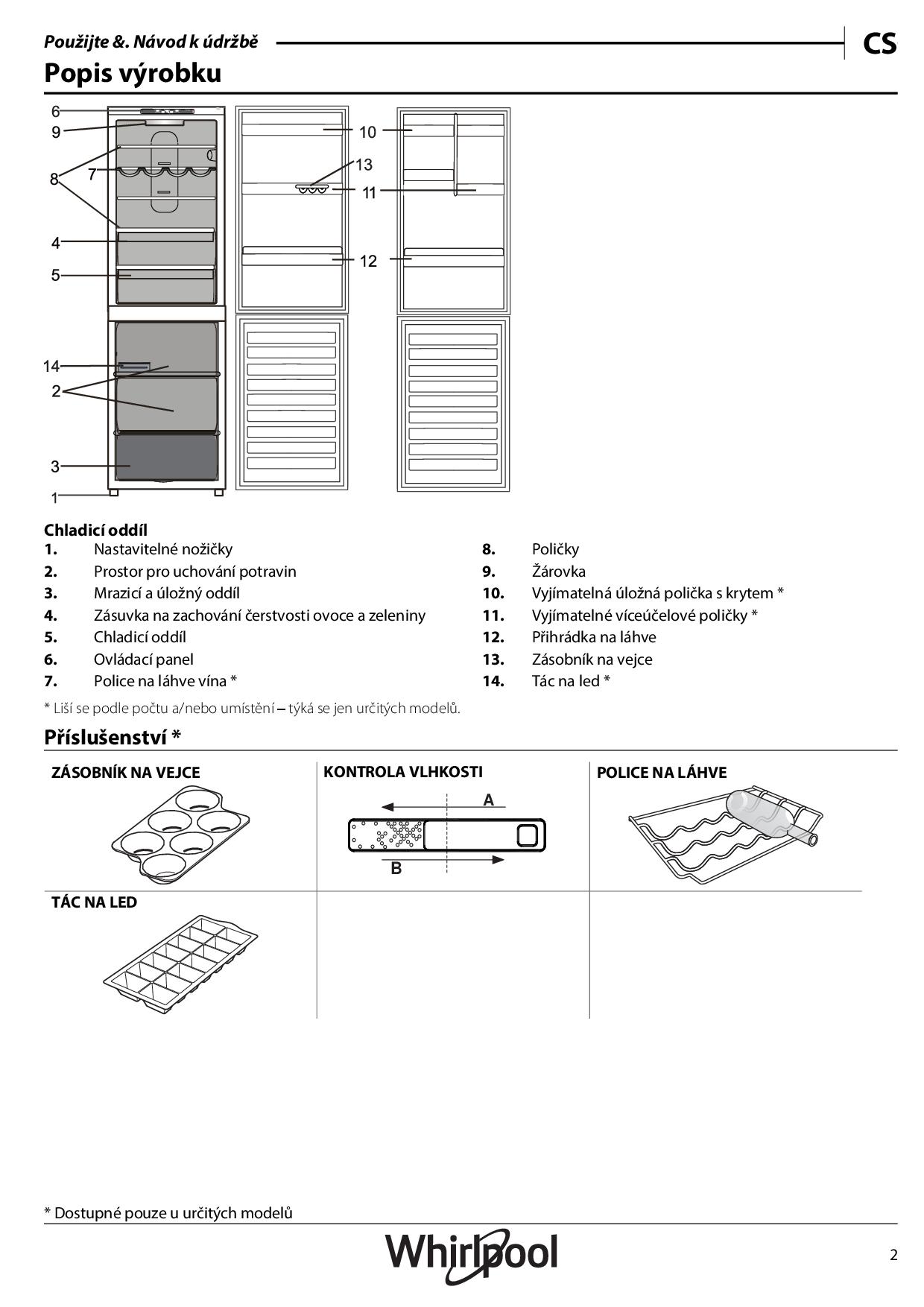 Použijte &. Návod k údržbě

CS

Popis výrobku

6
9
8
7
4
5
14
2
3
1
10
13
11
12

Chladicí oddíl
1. Nastavitelné nožičky
2. Prostor pro uchování potravin
3. Mrazicí a úložný oddíl
4. Zásuvka na zachování čerstvosti ovoce a zeleniny
5. Chladicí oddíl
6. Ovládací panel
7. Police na láhve vína *

8. Poličky
9. Žárovka
10. Vyjímatelná úložná polička s krytem *
11. Vyjímatelné víceúčelové poličky *
12. Přihrádka na láhve
13. Zásobník na vejce
14. Tác na led *

* Liší se podle počtu a/nebo umístění – týká se jen určitých modelů.

Příslušenství *

ZÁSOBNÍK NA VEJCE

KONTROLA VLHKOSTI

A

B

POLICE NA LÁHVE

TÁC NA LED

* Dostupné pouze u určitých modelů

Whirlpool

2