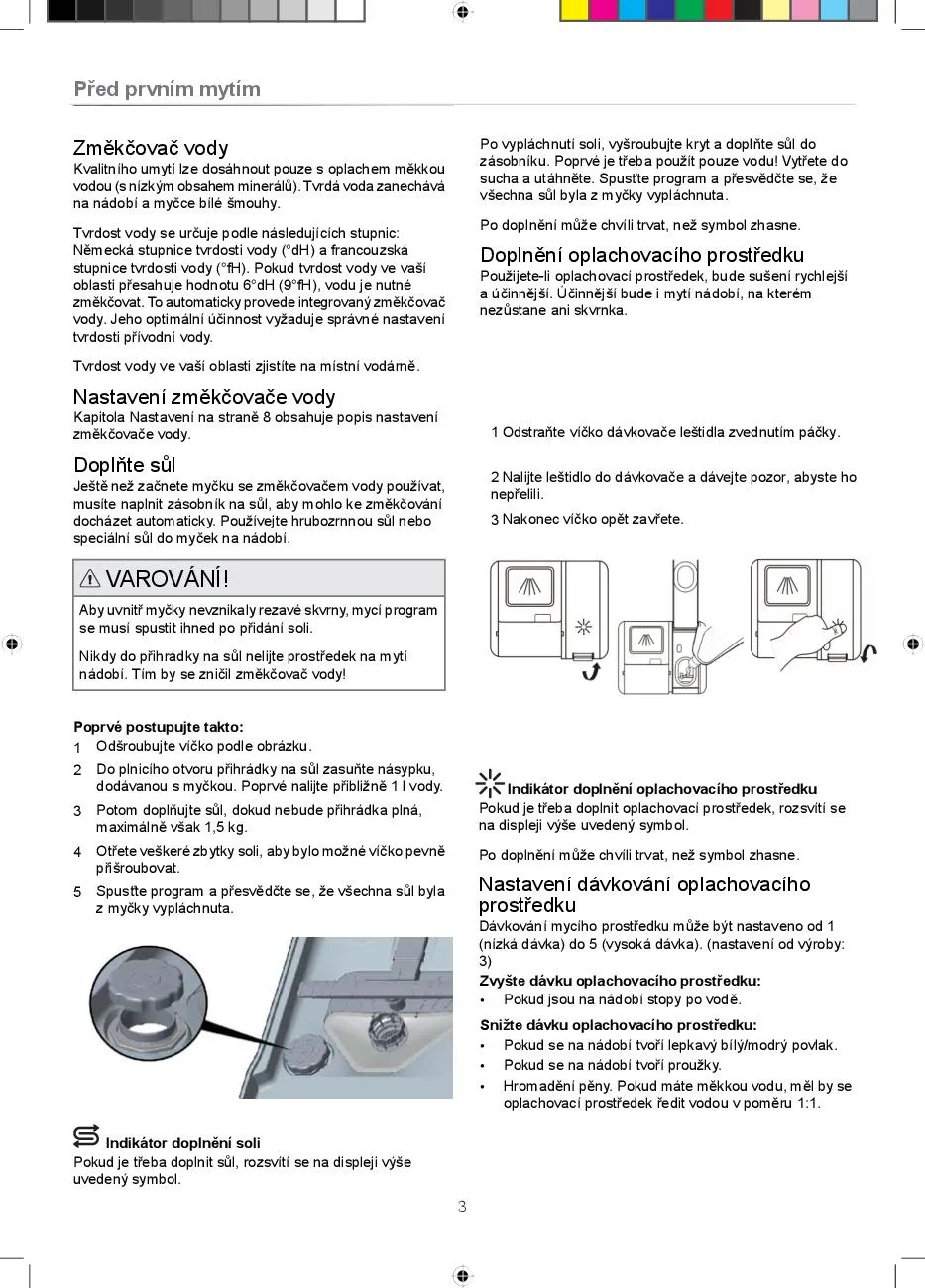 Před prvním mytím

Změkčovač vody
Kvalitního umytí lze dosáhnout pouze s oplachem měkkou vodou (s nízkým obsahem minerálů). Tvrdá voda zanechává na nádobí a myčce bílé šmouhy.

Tvrdost vody se určuje podle následujících stupnic: Německá stupnice tvrdosti vody (°dH) a francouzská stupnice tvrdosti vody (°fH). Pokud tvrdost vody ve vaší oblasti přesahuje hodnotu 6°dH (9°fH), vodu je nutné změkčovat. To automaticky provede integrovaný změkčovač vody. Jeho optimální účinnost vyžaduje správné nastavení tvrdosti přívodní vody.

Tvrdost vody ve vaší oblasti zjistíte na místní vodárně.

Nastavení změkčovače vody
Kapitola Nastavení na straně 8 obsahuje popis nastavení změkčovače vody.

Doplňte sůl
Ještě než začnete myčku se změkčovačem vody používat, musíte naplnit zásobník na sůl, aby mohlo ke změkčování docházet automaticky. Používejte hrubozrnnou sůl nebo speciální sůl do myček na nádobí.

VAROVÁNÍ!
Aby uvnitř myčky nevznikaly rezavé skvrny, mycí program se musí spustit ihned po přidání soli.

Nikdy do přihrádky na sůl nelijte prostředek na mytí nádobí. Tím by se zničil změkčovač vody!

Poprvé postupujte takto:
1 Odšroubujte víčko podle obrázku.
2 Do plnicího otvoru přihrádky na sůl zasuňte násypku, dodávanou s myčkou. Poprvé nalijte přibližně 1 l vody.
3 Potom doplňujte sůl, dokud nebude přihrádka plná, maximálně však 1,5 kg.
4 Otřete veškeré zbytky soli, aby bylo možné víčko pevně přišroubovat.
5 Spusťte program a přesvědčte se, že všechna sůl byla z myčky vypláchnuta.

Indikátor doplnění soli
Pokud je třeba doplnit sůl, rozsvítí se na displeji výše uvedený symbol.

Po vypláchnutí soli, vyšroubujte kryt a doplňte sůl do zásobníku. Poprvé je třeba použít pouze vodu! Vytřete do sucha a utáhněte. Spusťte program a přesvědčte se, že všechna sůl byla z myčky vypláchnuta.

Po doplnění může chvíli trvat, než symbol zhasne.

Doplnění oplachovacího prostředku
Použijete-li oplachovací prostředek, bude sušení rychlejší a účinnější. Účinnější bude i mytí nádobí, na kterém nezůstane ani skvrnka.

1 Odstraňte víčko dávkovače leštidla zvednutím páčky.

2 Nalijte leštidlo do dávkovače a dávejte pozor, abyste ho nepřelili.

3 Nakonec víčko opět zavřete.

Indikátor doplnění oplachovacího prostředku
Pokud je třeba doplnit oplachovací prostředek, rozsvítí se na displeji výše uvedený symbol.

Po doplnění může chvíli trvat, než symbol zhasne.

Nastavení dávkování oplachovacího prostředku
Dávkování mycího prostředku může být nastaveno od 1 (nízká dávka) do 5 (vysoká dávka). (nastavení od výroby: 3)
Zvyšte dávku oplachovacího prostředku:
• Pokud jsou na nádobí stopy po vodě.
Snižte dávku oplachovacího prostředku:
• Pokud se na nádobí tvoří lepkavý bílý/modrý povlak.
• Pokud se na nádobí tvoří proužky.
• Hromadění pěny. Pokud máte měkkou vodu, měl by se oplachovací prostředek ředit vodou v poměru 1:1.

3