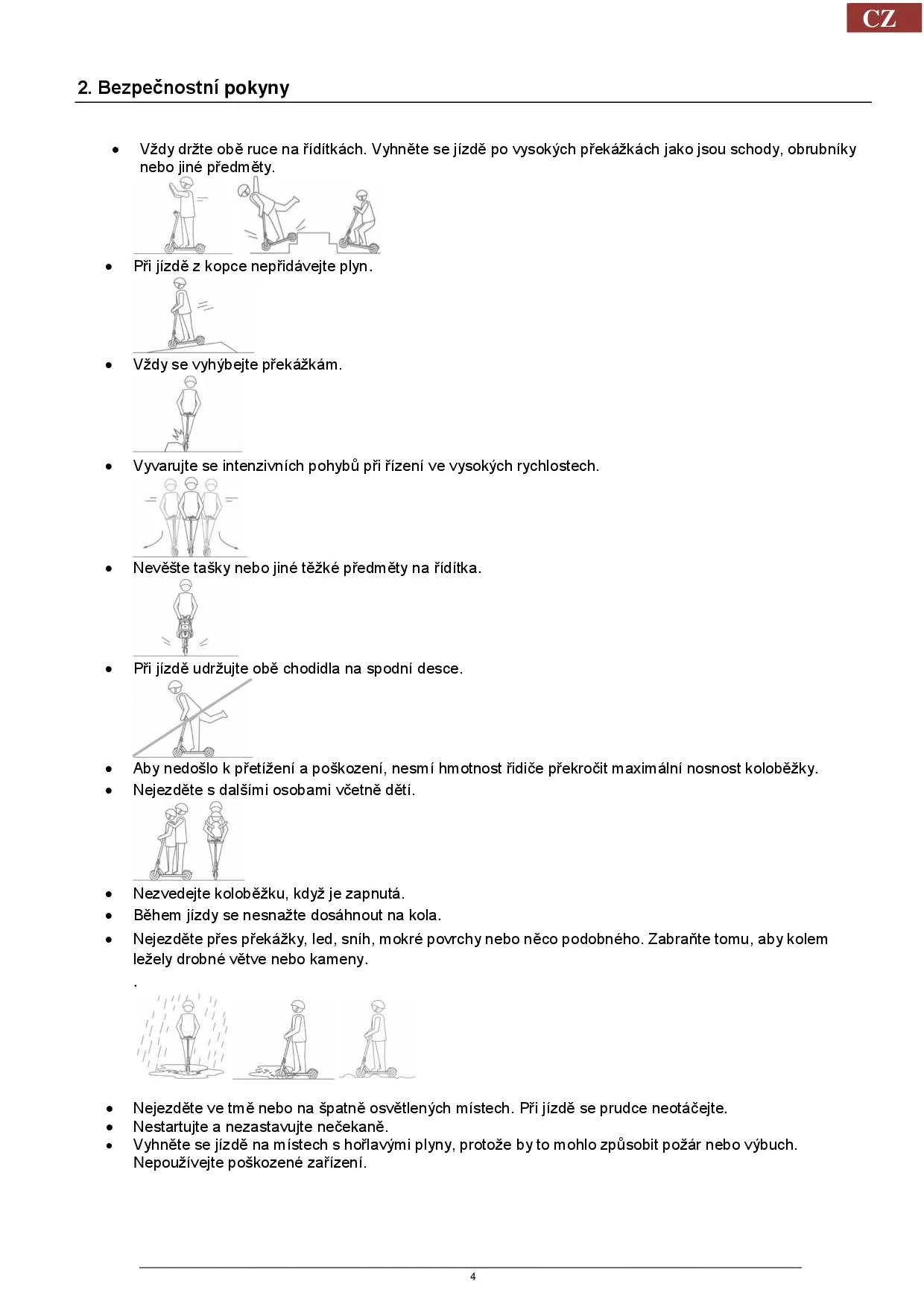 CZ

2. Bezpečnostní pokyny

• Vždy držte obě ruce na řídítkách. Vyhněte se jízdě po vysokých překážkách jako jsou schody, obrubníky nebo jiné předměty.

• Při jízdě z kopce nepřidávejte plyn.

• Vždy se vyhýbejte překážkám.

• Vyvarujte se intenzivních pohybů při řízení ve vysokých rychlostech.

• Nevěšte tašky nebo jiné těžké předměty na řídítka.

• Při jízdě udržujte obě chodidla na spodní desce.

• Aby nedošlo k přetížení a poškození, nesmí hmotnost řidiče překročit maximální nosnost koloběžky.
• Nejezděte s dalšími osobami včetně dětí.

• Nezvedejte koloběžku, když je zapnutá.
• Během jízdy se nesnažte dosáhnout na kola.
• Nejezděte přes překážky, led, sníh, mokré povrchy nebo něco podobného. Zabraňte tomu, aby kolem ležely drobné větve nebo kameny.
.

• Nejezděte ve tmě nebo na špatně osvětlených místech. Při jízdě se prudce neotáčejte.
• Nestartujte a nezastavujte nečekaně.
• Vyhněte se jízdě na místech s hořlavými plyny, protože by to mohlo způsobit požár nebo výbuch. Nepoužívejte poškozené zařízení.

4