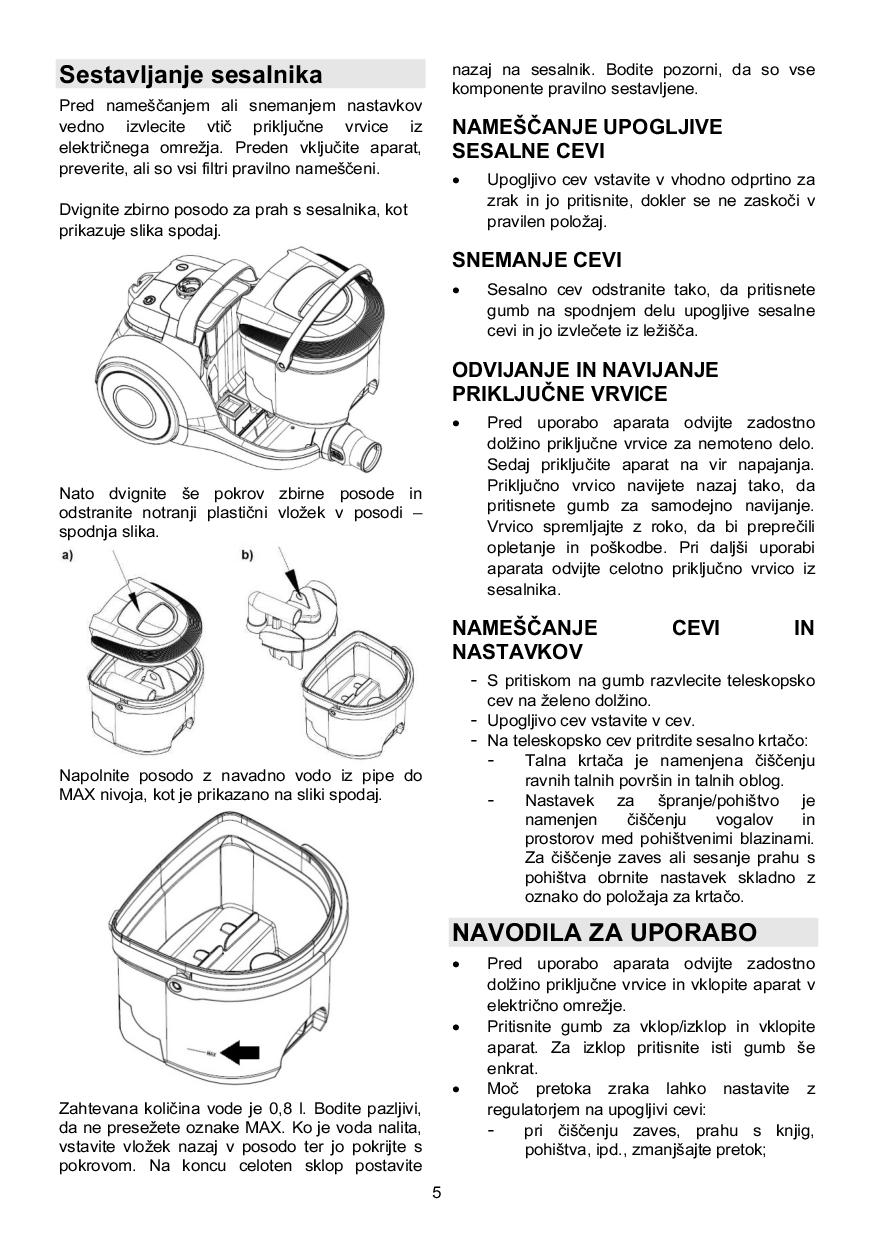 Sestavljanje sesalnika

Pred nameščanjem ali snemanjem nastavkov vedno izvlecite vtič priključne vrvice iz električnega omrežja. Preden vključite aparat, preverite, ali so vsi filtri pravilno nameščeni.

Dvignite zbirno posodo za prah s sesalnika, kot prikazuje slika spodaj.

Nato dvignite še pokrov zbirne posode in odstranite notranji plastični vložek v posodi – spodnja slika.

a)

b)

Napolnite posodo z navadno vodo iz pipe do MAX nivoja, kot je prikazano na sliki spodaj.

MAX

Zahtevana količina vode je 0,8 l. Bodite pazljivi, da ne presežete oznake MAX. Ko je voda nalita, vstavite vložek nazaj v posodo ter jo pokrijte s pokrovom. Na koncu celoten sklop postavite nazaj na sesalnik. Bodite pozorni, da so vse komponente pravilno sestavljene.

NAMEŠČANJE UPOGLJIVE SESALNE CEVI

• Upogljivo cev vstavite v vhodno odprtino za zrak in jo pritisnite, dokler se ne zaskoči v pravilen položaj.

SNEMANJE CEVI

• Sesalno cev odstranite tako, da pritisnete gumb na spodnjem delu upogljive sesalne cevi in jo izvlečete iz ležišča.

ODVIJANJE IN NAVIJANJE PRIKLJUČNE VRVICE

• Pred uporabo aparata odvijte zadostno dolžino priključne vrvice za nemoteno delo. Sedaj priključite aparat na vir napajanja. Priključno vrvico navijete nazaj tako, da pritisnete gumb za samodejno navijanje. Vrvico spremljajte z roko, da bi preprečili opletanje in poškodbe. Pri daljši uporabi aparata odvijte celotno priključno vrvico iz sesalnika.

NAMEŠČANJE CEVI IN NASTAVKOV

- S pritiskom na gumb razvlecite teleskopsko cev na želeno dolžino.
- Upogljivo cev vstavite v cev.
- Na teleskopsko cev pritrdite sesalno krtačo:
  - Talna krtača je namenjena čiščenju ravnih talnih površin in talnih oblog.
  - Nastavek za špranje/pohištvo je namenjen čiščenju vogalov in prostorov med pohištvenimi blazinami. Za čiščenje zaves ali sesanje prahu s pohištva obrnite nastavek skladno z oznako do položaja za krtačo.

NAVODILA ZA UPORABO

• Pred uporabo aparata odvijte zadostno dolžino priključne vrvice in vklopite aparat v električno omrežje.
• Pritisnite gumb za vklop/izklop in vklopite aparat. Za izklop pritisnite isti gumb še enkrat.
• Moč pretoka zraka lahko nastavite z regulatorjem na upogljivi cevi:
  - pri čiščenju zaves, prahu s knjig, pohištva, ipd., zmanjšajte pretok;

5