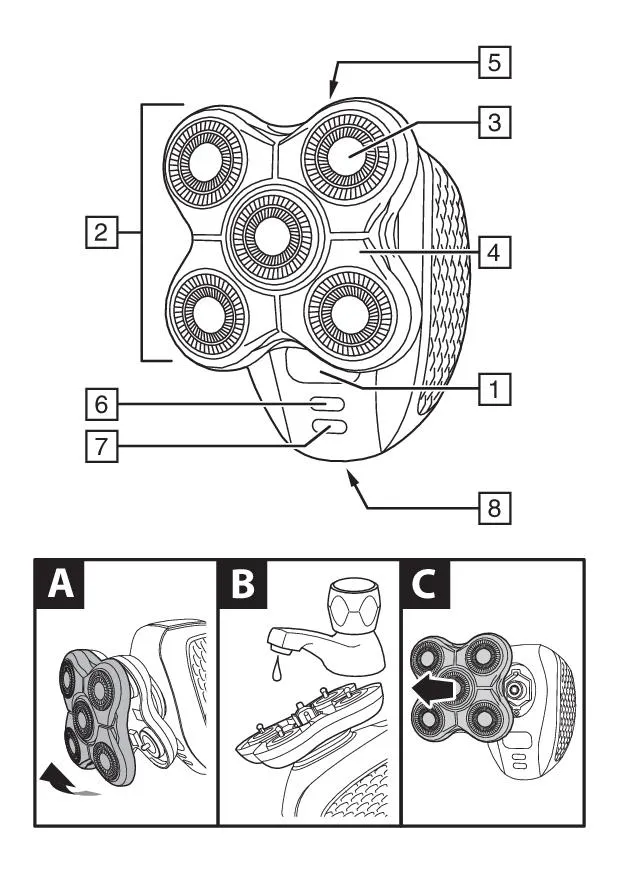 5
3
2
4
1
6
7
8
A
B
C