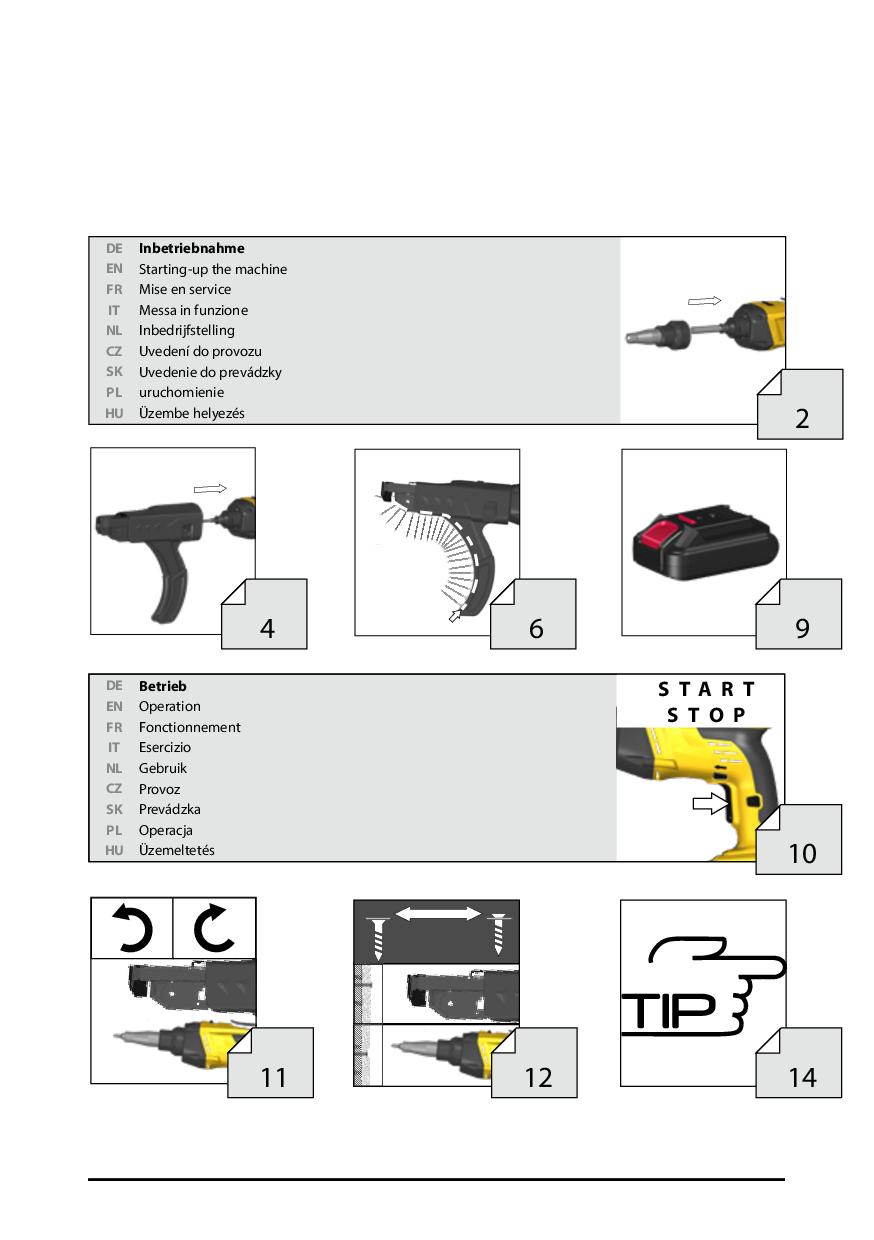 DE Inbetriebnahme
EN Starting-up the machine
FR Mise en service
IT Messa in funzione
NL Inbedrijfstelling
CZ Uvedení do provozu
SK Uvedenie do prevádzky
PL uruchomienie
HU Üzembe helyezés

2

4

6

9

DE Betrieb
EN Operation
FR Fonctionnement
IT Esercizio
NL Gebruik
CZ Provoz
SK Prevádzka
PL Operacja
HU Üzemeltetés

START
STOP

10

11

12

TIP

14