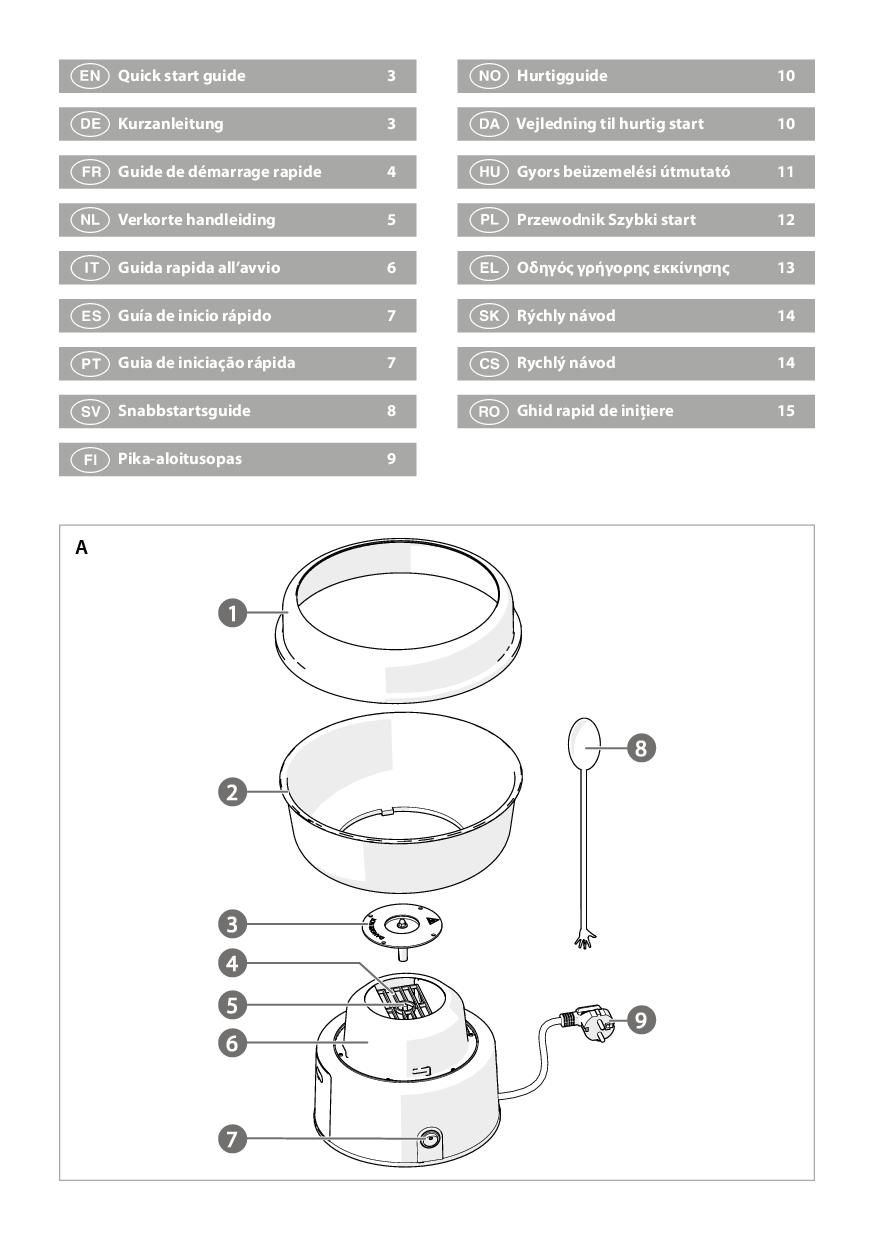 EN Quick start guide 3
DE Kurzanleitung 3
FR Guide de démarrage rapide 4
NL Verkorte handleiding 5
IT Guida rapida all'avvio 6
ES Guía de inicio rápido 7
PT Guia de iniciação rápida 7
SV Snabbstartsguide 8
FI Pika-aloitusopas 9

NO Hurtigguide 10
DA Vejledning til hurtig start 10
HU Gyors beüzemelési útmutató 11
PL Przewodnik Szybki start 12
EL Οδηγός γρήγορης εκκίνησης 13
SK Rýchly návod 14
CS Rychlý návod 14
RO Ghid rapid de inițiere 15

A

1
2
3
4
5
6
7
8
9