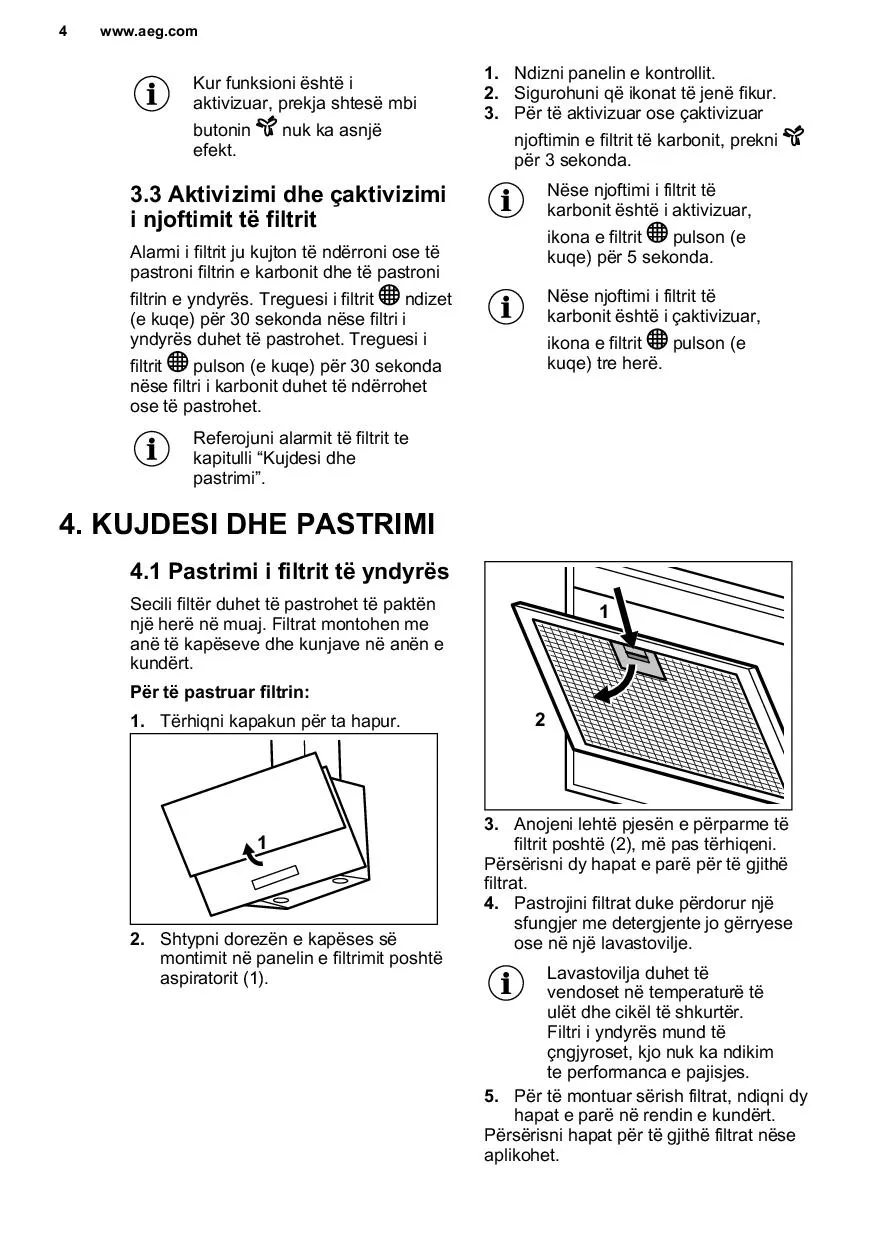 4 www.aeg.com

Kur funksioni është i aktivizuar, prekja shtesë mbi butonin nuk ka asnjë efekt.

3.3 Aktivizimi dhe çaktivizimi i njoftimit të filtrit

Alarmi i filtrit ju kujton të ndërroni ose të pastroni filtrin e karbonit dhe të pastroni filtrin e yndyrës. Treguesi i filtrit ndizet (e kuqe) për 30 sekonda nëse filtri i yndyrës duhet të pastrohet. Treguesi i filtrit pulson (e kuqe) për 30 sekonda nëse filtri i karbonit duhet të ndërrohet ose të pastrohet.

Referojuni alarmit të filtrit te kapitulli “Kujdesi dhe pastrimi”.

1. Ndizni panelin e kontrollit.
2. Sigurohuni që ikonat të jenë fikur.
3. Për të aktivizuar ose çaktivizuar njoftimin e filtrit të karbonit, prekni për 3 sekonda.

Nëse njoftimi i filtrit të karbonit është i aktivizuar, ikona e filtrit pulson (e kuqe) për 5 sekonda.

Nëse njoftimi i filtrit të karbonit është i çaktivizuar, ikona e filtrit pulson (e kuqe) tre herë.

4. KUJDESI DHE PASTRIMI

4.1 Pastrimi i filtrit të yndyrës

Secili filtër duhet të pastrohet të paktën një herë në muaj. Filtrat montohen me anë të kapëseve dhe kunjave në anën e kundërt.

Për të pastruar filtrin:

1. Tërhiqni kapakun për ta hapur.

1

2. Shtypni dorezën e kapëses së montimit në panelin e filtrimit poshtë aspiratorit (1).

1

2

3. Anojeni lehtë pjesën e përparme të filtrit poshtë (2), më pas tërhiqeni.
Përsërisni dy hapat e parë për të gjithë filtrat.
4. Pastrojini filtrat duke përdorur një sfungjer me detergjente jo gërryese ose në një lavastovilje.

Lavastovilja duhet të vendoset në temperaturë të ulët dhe cikël të shkurtër.
Filtri i yndyrës mund të çngjyroset, kjo nuk ka ndikim te performanca e pajisjes.

5. Për të montuar sërish filtrat, ndiqni dy hapat e parë në rendin e kundërt.
Përsërisni hapat për të gjithë filtrat nëse aplikohet.