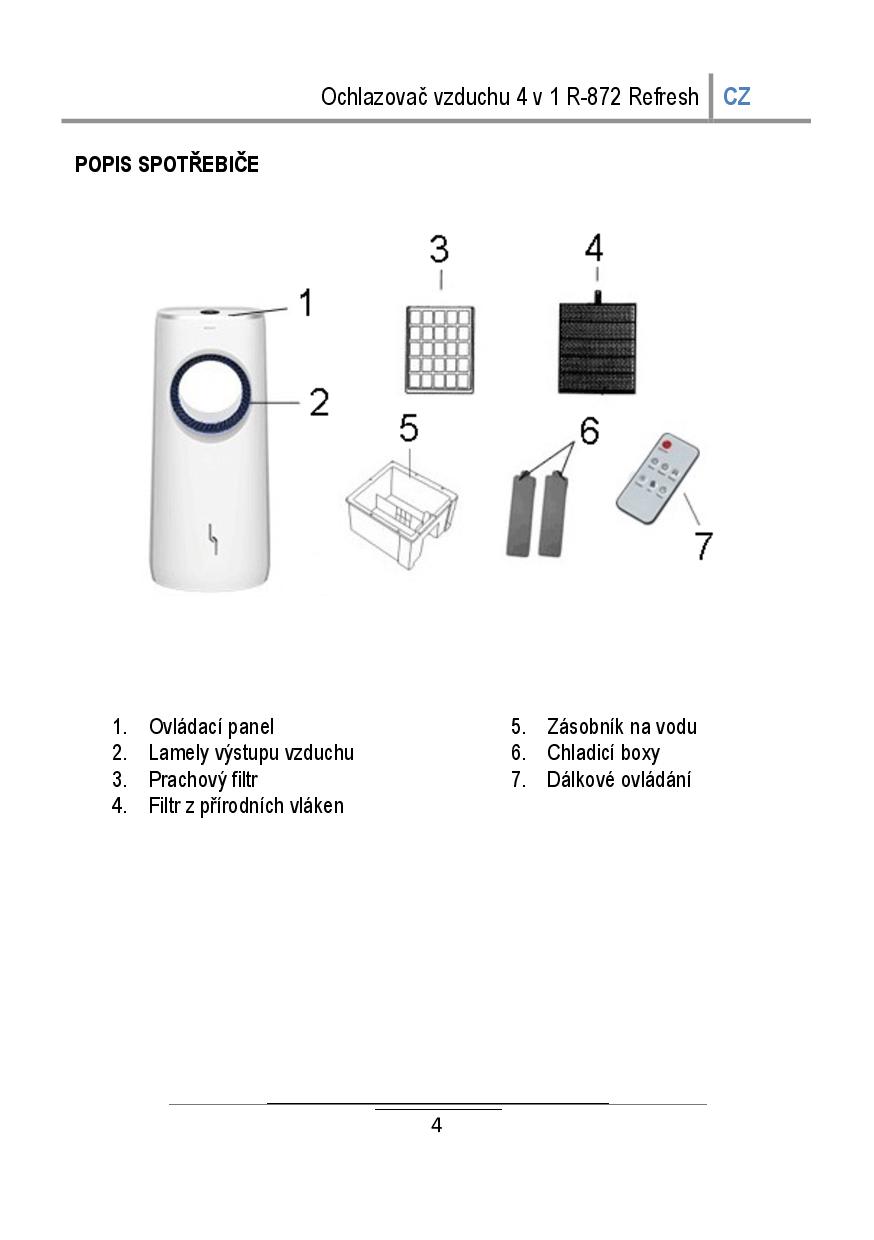 Ochlazovač vzduchu 4 v 1 R-872 Refresh CZ

POPIS SPOTŘEBIČE

1
2
3
4
5
6
7

1. Ovládací panel
2. Lamely výstupu vzduchu
3. Prachový filtr
4. Filtr z přírodních vláken

5. Zásobník na vodu
6. Chladicí boxy
7. Dálkové ovládání

4