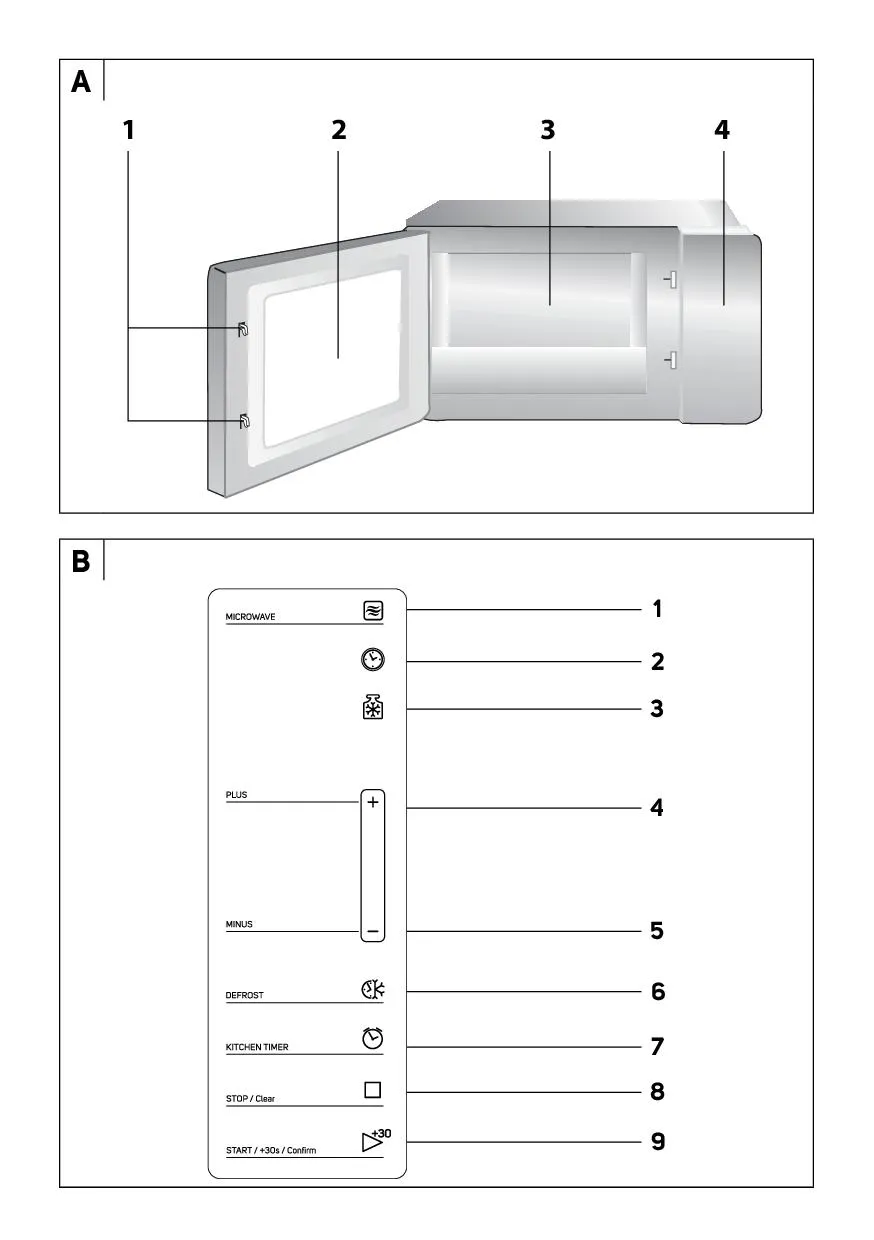 A

1 2 3 4

B

MICROWAVE 1

2

3

PLUS + 4

MINUS − 5

DEFROST 6

KITCHEN TIMER 7

STOP / Clear 8

START / +30s / Confirm +30 9