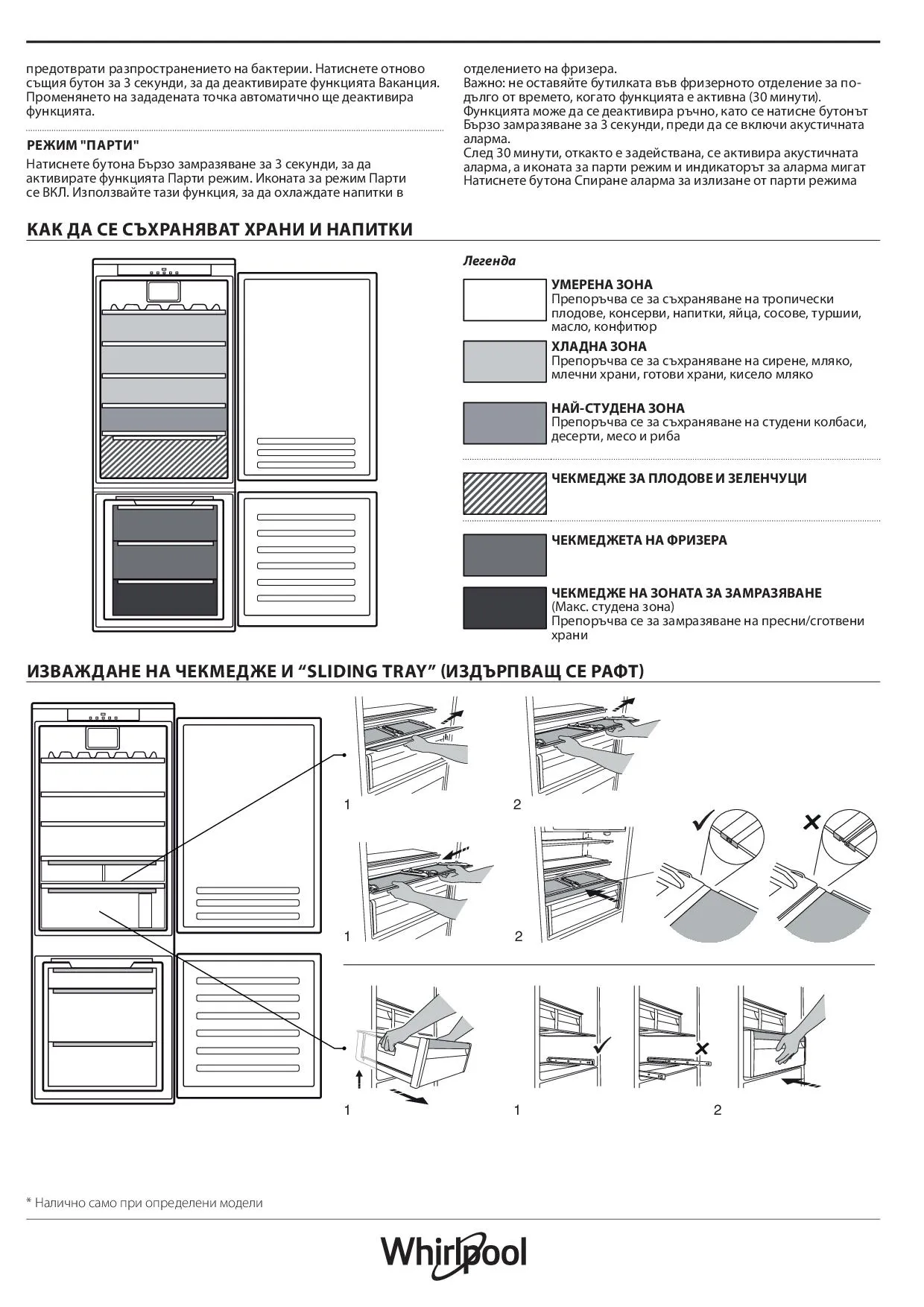 предотврати разпространението на бактерии. Натиснете отново същия бутон за 3 секунди, за да деактивирате функцията Ваканция. Променянето на зададената точка автоматично ще деактивира функцията.

РЕЖИМ "ПАРТИ"

Натиснете бутона Бързо замразяване за 3 секунди, за да активирате функцията Парти режим. Иконата за режим Парти се ВКЛ. Използвайте тази функция, за да охлаждате напитки в отделението на фризера.
Важно: не оставяйте бутилката във фризерното отделение за по-дълго от времето, когато функцията е активна (30 минути).
Функцията може да се деактивира ръчно, като се натисне бутонът Бързо замразяване за 3 секунди, преди да се включи акустичната аларма.
След 30 минути, откакто е задействана, се активира акустичната аларма, а иконата за парти режим и индикаторът за аларма мигат
Натиснете бутона Спиране аларма за излизане от парти режима

КАК ДА СЕ СЪХРАНЯВАТ ХРАНИ И НАПИТКИ

Легенда

УМЕРЕНА ЗОНА
Препоръчва се за съхраняване на тропически плодове, консерви, напитки, яйца, сосове, туршии, масло, конфитюр

ХЛАДНА ЗОНА
Препоръчва се за съхраняване на сирене, мляко, млечни храни, готови храни, кисело мляко

НАЙ-СТУДЕНА ЗОНА
Препоръчва се за съхраняване на студени колбаси, десерти, месо и риба

ЧЕКМЕДЖЕ ЗА ПЛОДОВЕ И ЗЕЛЕНЧУЦИ

ЧЕКМЕДЖЕТА НА ФРИЗЕРА

ЧЕКМЕДЖЕ НА ЗОНАТА ЗА ЗАМРАЗЯВАНЕ
(Макс. студена зона)
Препоръчва се за замразяване на пресни/сготвени храни

ИЗВАЖДАНЕ НА ЧЕКМЕДЖЕ И “SLIDING TRAY” (ИЗДЪРПВАЩ СЕ РАФТ)

1 2
1 2
1 1 2

* Налично само при определени модели

Whirlpool