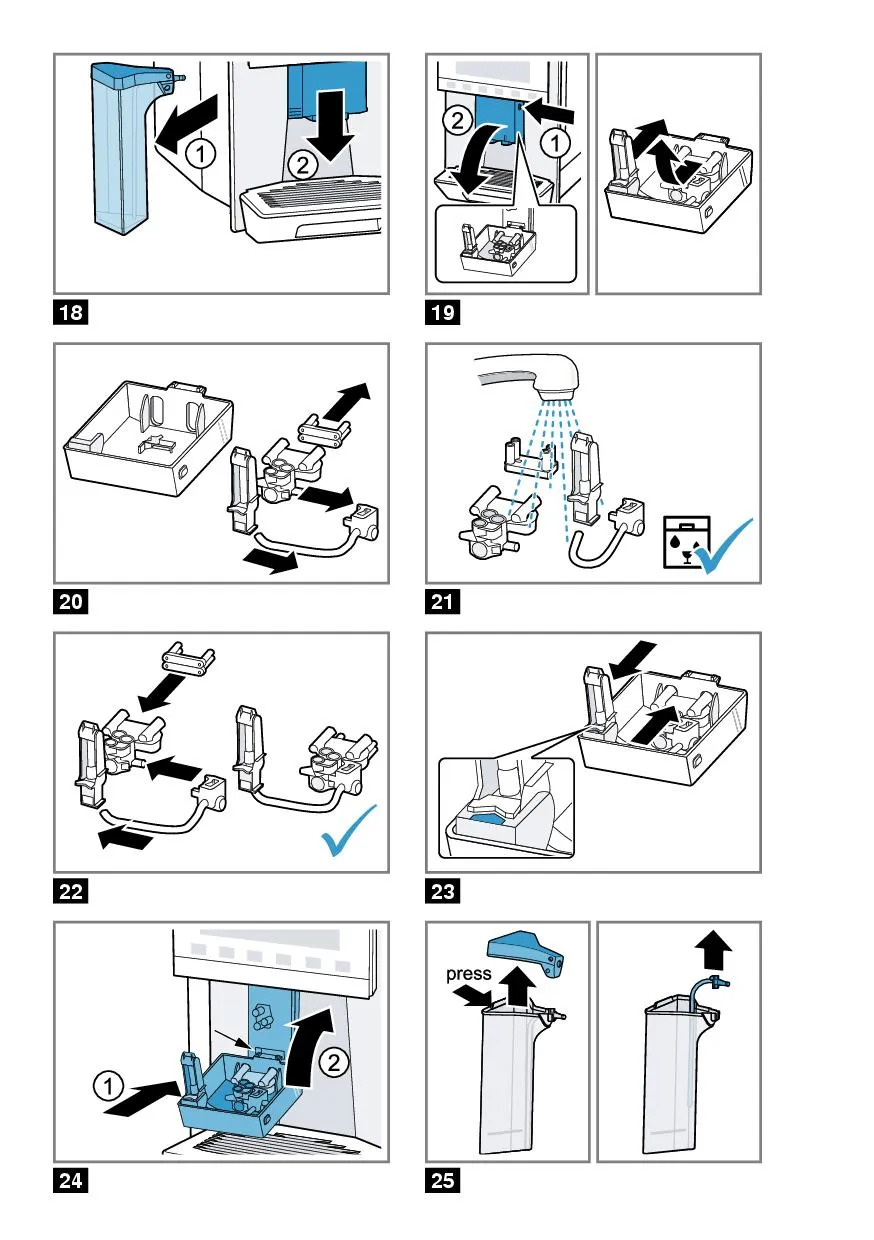 1
2
18

2
1
19

20

21

22

23

1
2
24

press
25