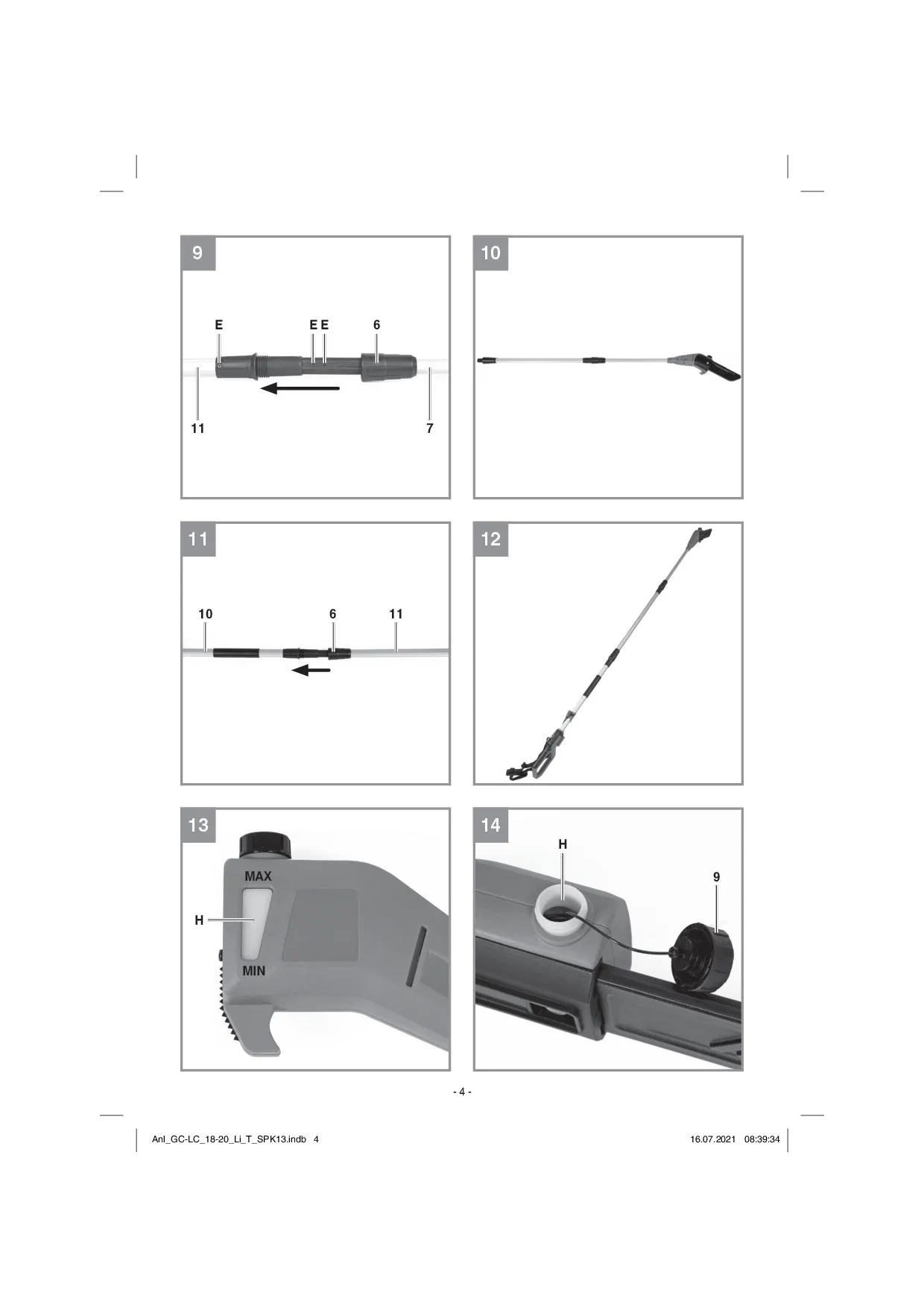 9

E E E 6

11 7

10

11

10 6 11

12

13

MAX

H

MIN

14

H

9

- 4 -

Anl_GC-LC_18-20_Li_T_SPK13.indb 4

16.07.2021 08:39:34