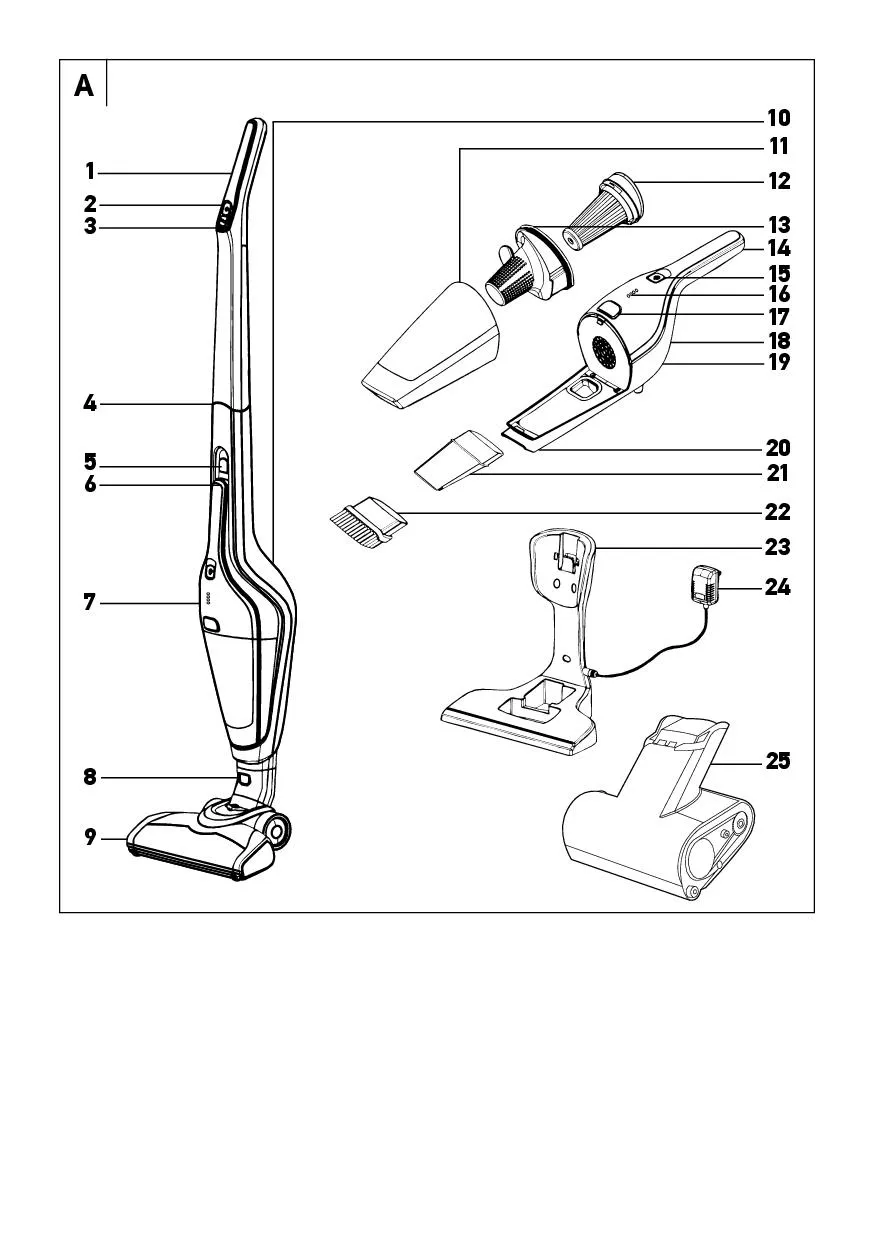 A

1
2
3
4
5
6
7
8
9
10
11
12
13
14
15
16
17
18
19
20
21
22
23
24
25