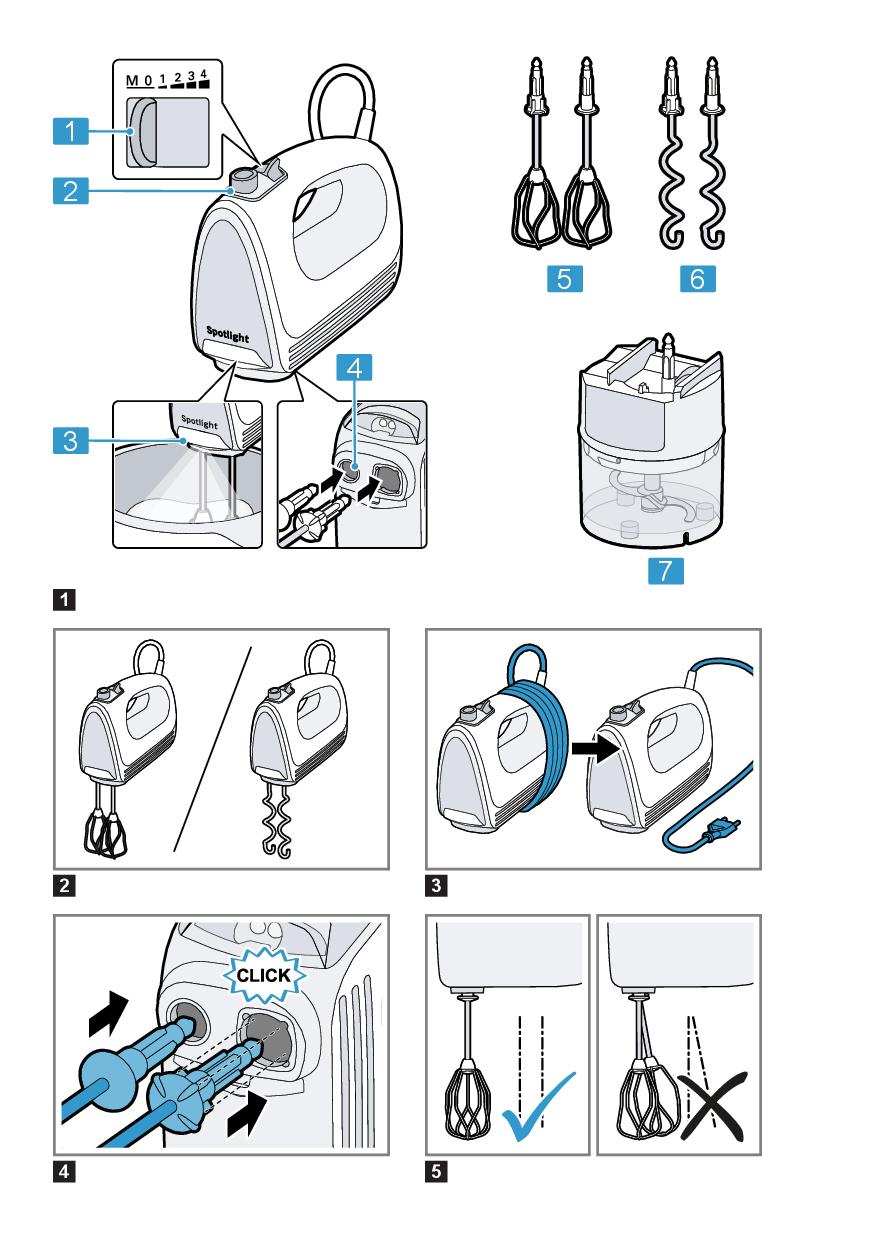 M 0 1 2 3 4

1

2

Spotlight

3

Spotlight

4

5

6

7

1

2

3

CLICK

4

5