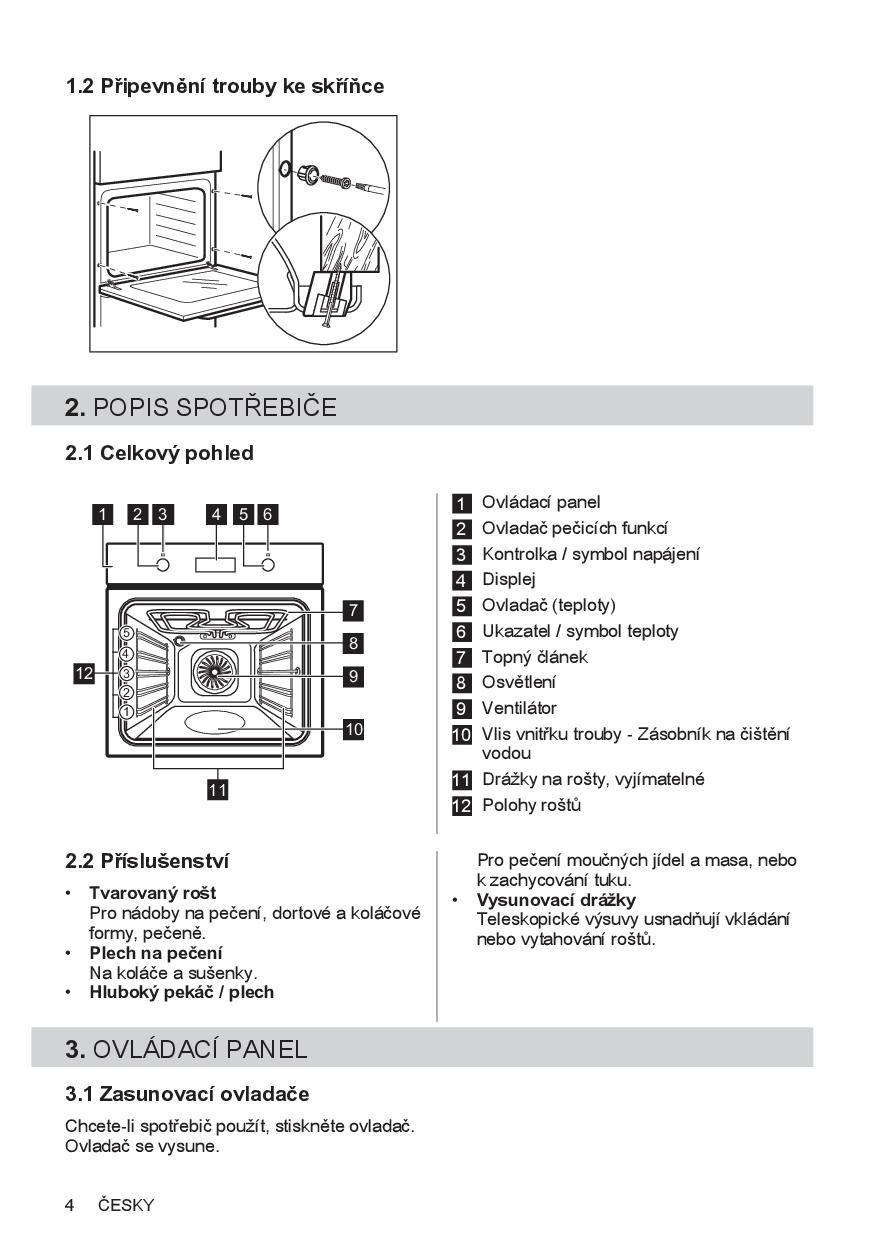 1.2 Připevnění trouby ke skříňce

2. POPIS SPOTŘEBIČE

2.1 Celkový pohled

1 2 3 4 5 6

7
8
9
10
11
12

5
4
3
2
1

1 Ovládací panel
2 Ovladač pečicích funkcí
3 Kontrolka / symbol napájení
4 Displej
5 Ovladač (teploty)
6 Ukazatel / symbol teploty
7 Topný článek
8 Osvětlení
9 Ventilátor
10 Vlis vnitřku trouby - Zásobník na čištění vodou
11 Drážky na rošty, vyjímatelné
12 Polohy roštů

2.2 Příslušenství

• Tvarovaný rošt
Pro nádoby na pečení, dortové a koláčové formy, pečeně.
• Plech na pečení
Na koláče a sušenky.
• Hluboký pekáč / plech
Pro pečení moučných jídel a masa, nebo k zachycování tuku.
• Vysunovací drážky
Teleskopické výsuvy usnadňují vkládání nebo vytahování roštů.

3. OVLÁDACÍ PANEL

3.1 Zasunovací ovladače

Chcete-li spotřebič použít, stiskněte ovladač. Ovladač se vysune.

4 ČESKY