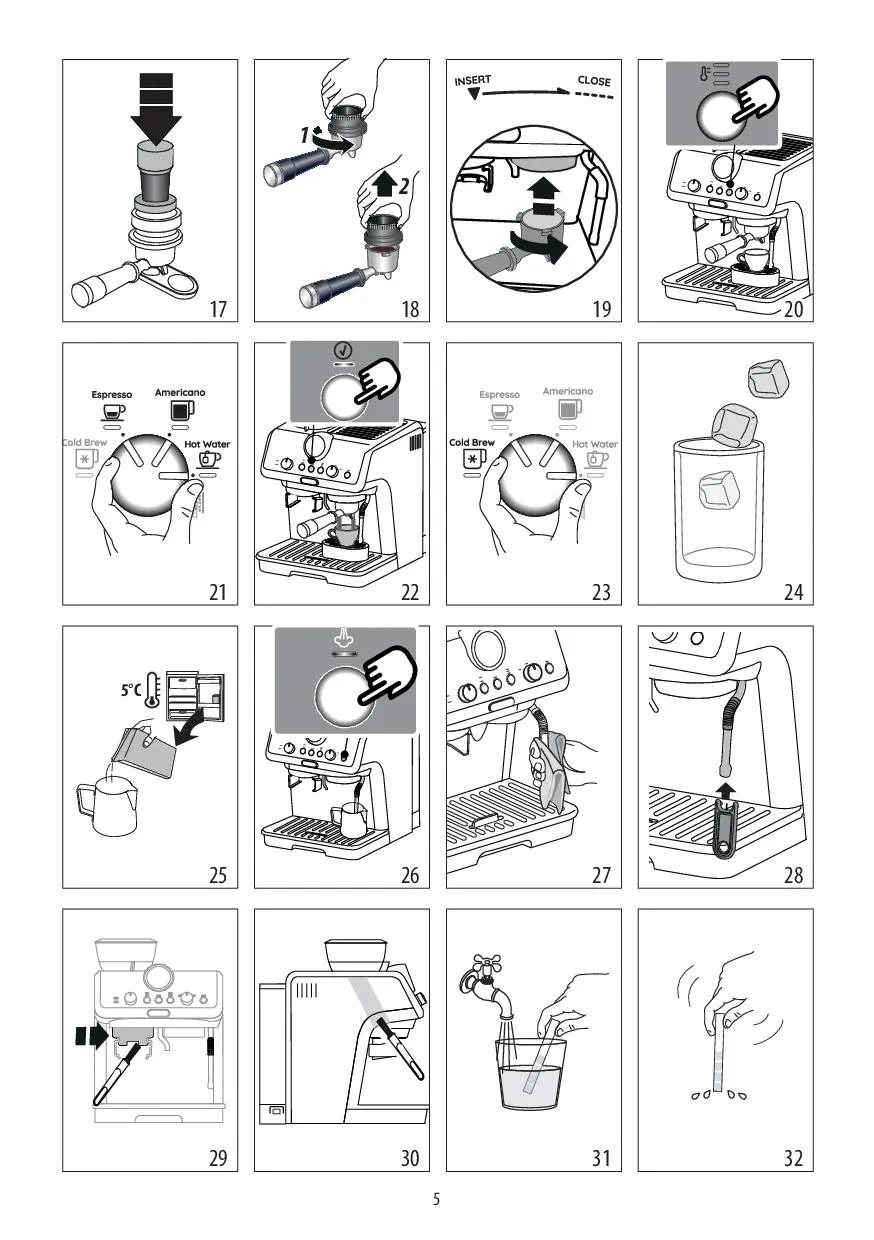 17

1
2
18

INSERT
CLOSE
19

20

Espresso
Americano
Cold Brew
Hot Water
21

22

Espresso
Americano
Cold Brew
Hot Water
23

24

5°C
25

26

27

28

29

30

31

32

5