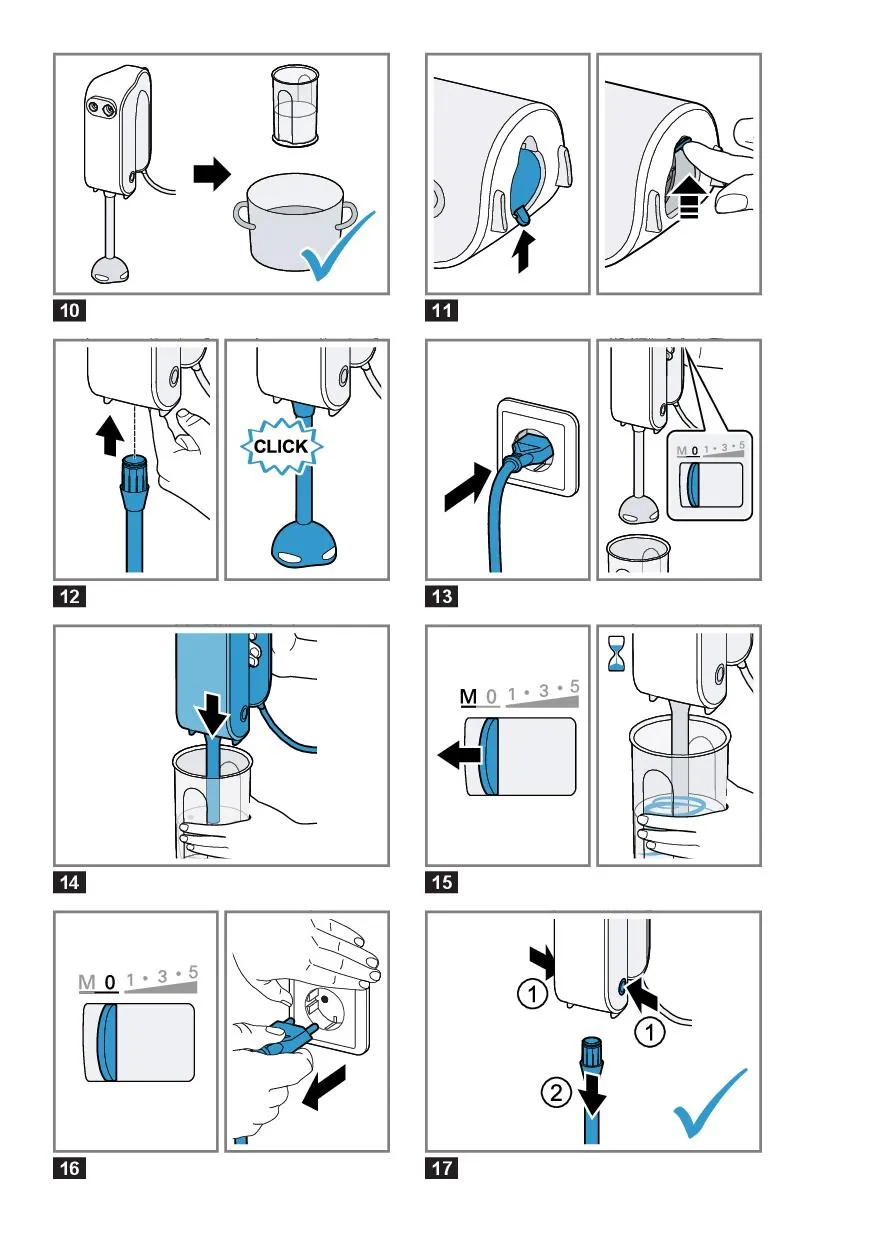 10

11

CLICK

12

M 0 1 • 3 • 5

13

14

M 0 1 • 3 • 5

15

M 0 1 • 3 • 5

16

1

1

2

17