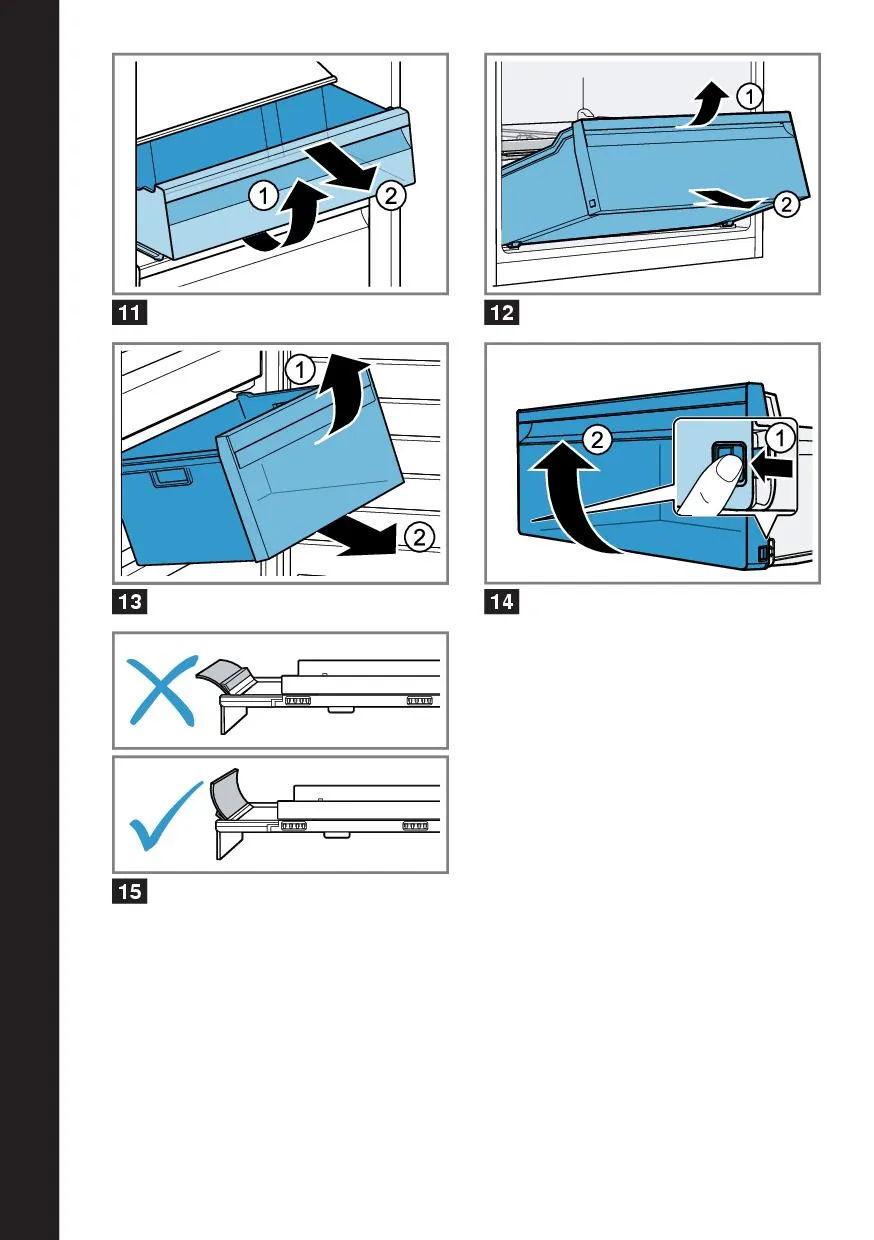 1
2
11

1
2
12

1
2
13

2
1
14

15