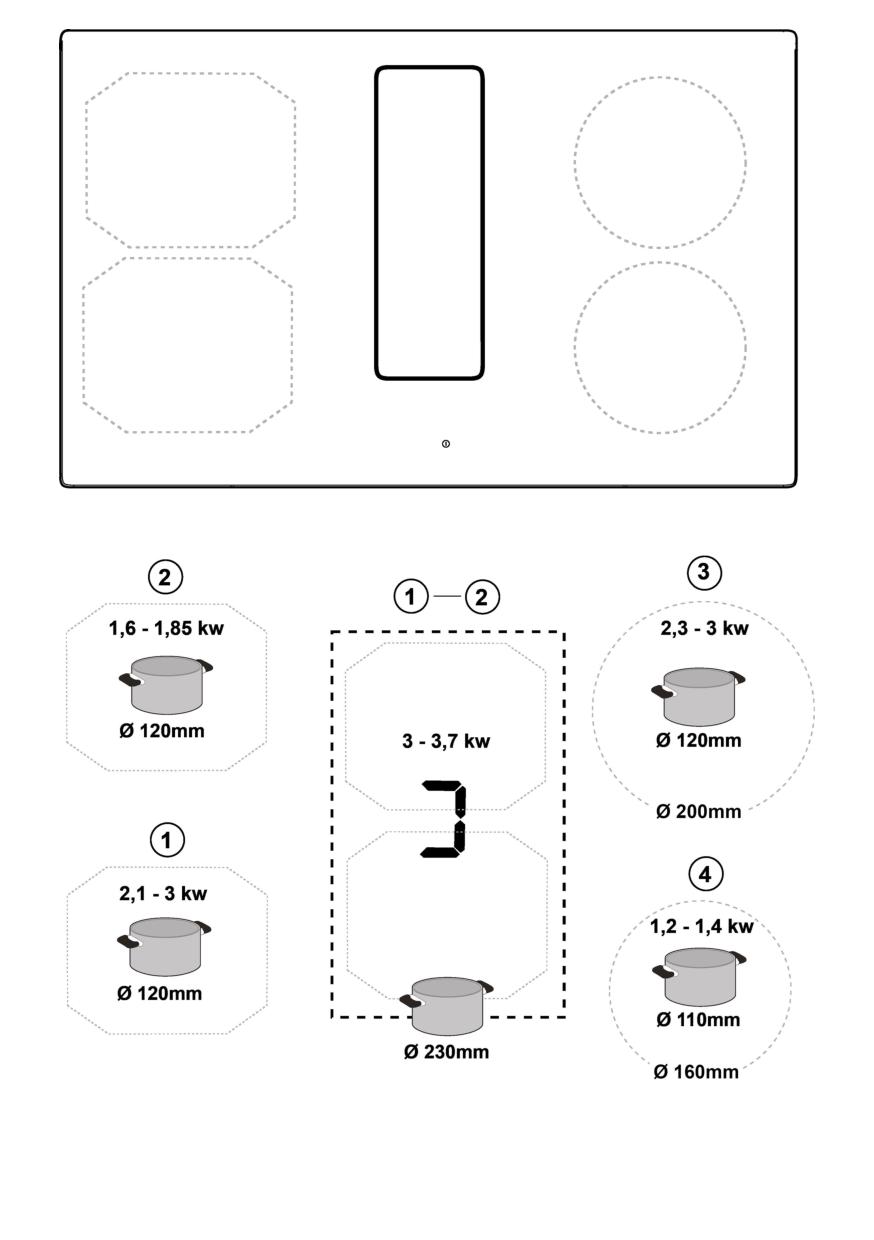 2
1,6 - 1,85 kw
Ø 120mm

1
2,1 - 3 kw
Ø 120mm

1 — 2
3 - 3,7 kw
Ø 230mm

3
2,3 - 3 kw
Ø 120mm
Ø 200mm

4
1,2 - 1,4 kw
Ø 110mm
Ø 160mm