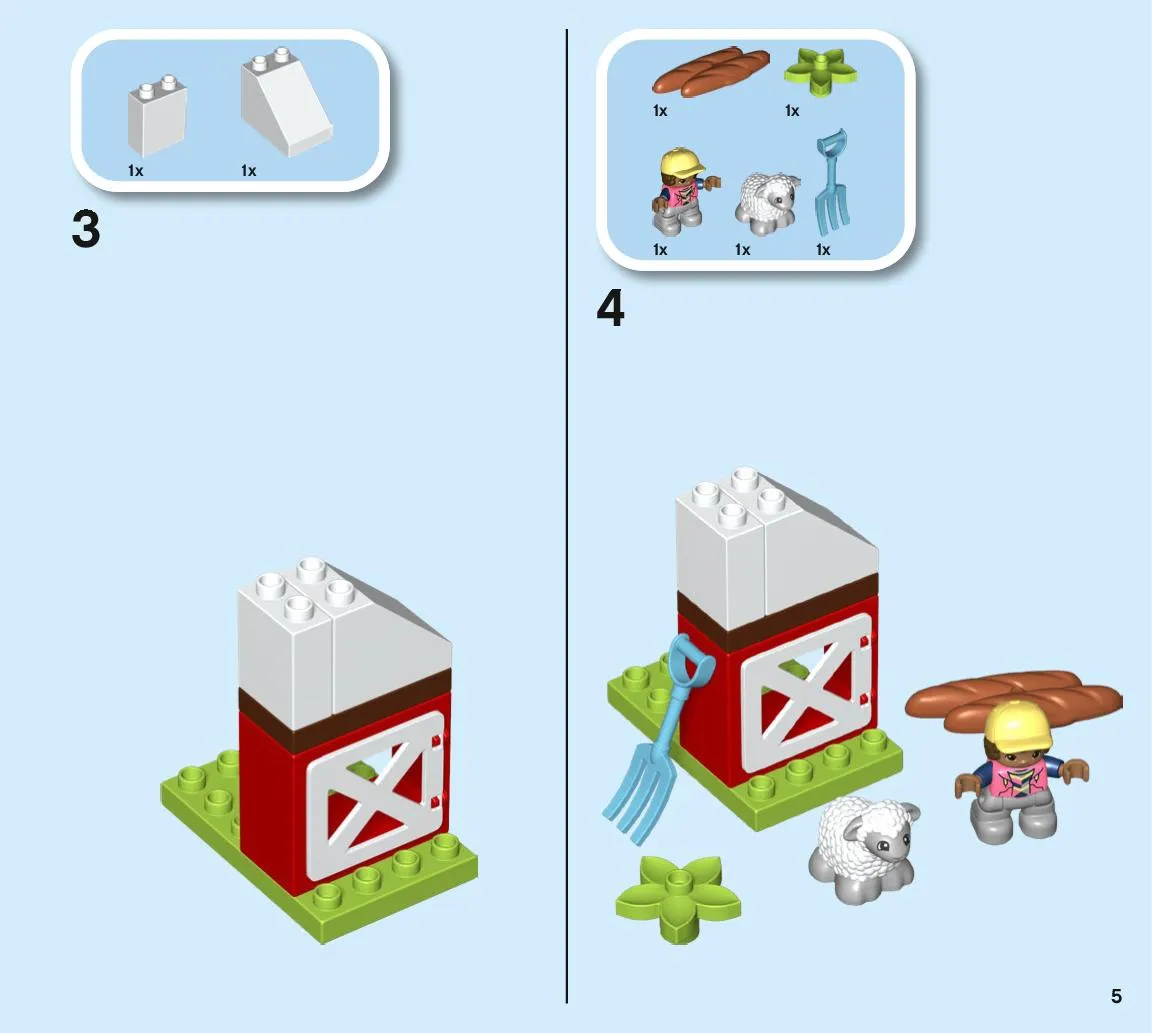 1x 1x

3

1x 1x

1x 1x 1x

4

5