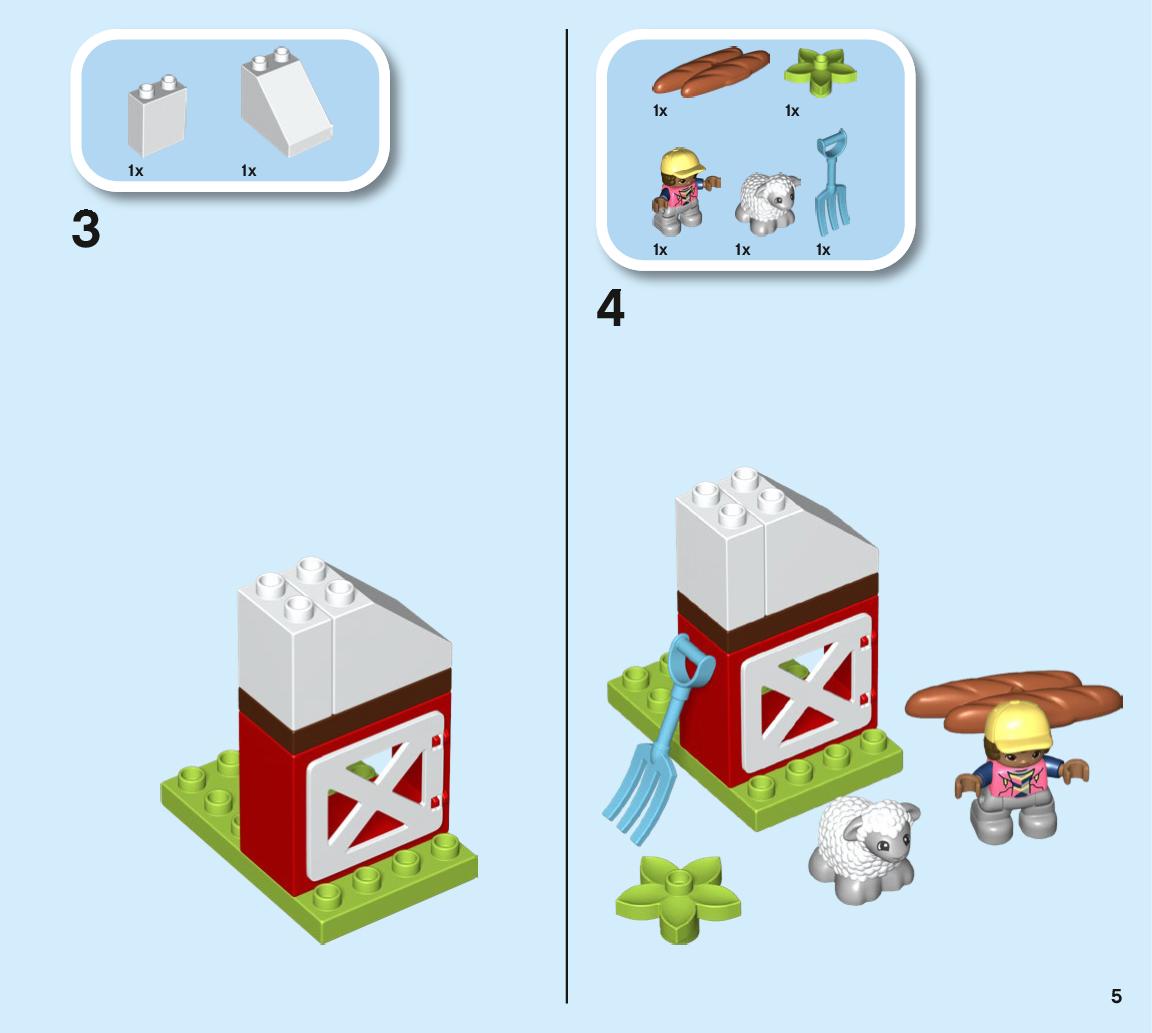 1x 1x

3

1x 1x

1x 1x 1x

4

5